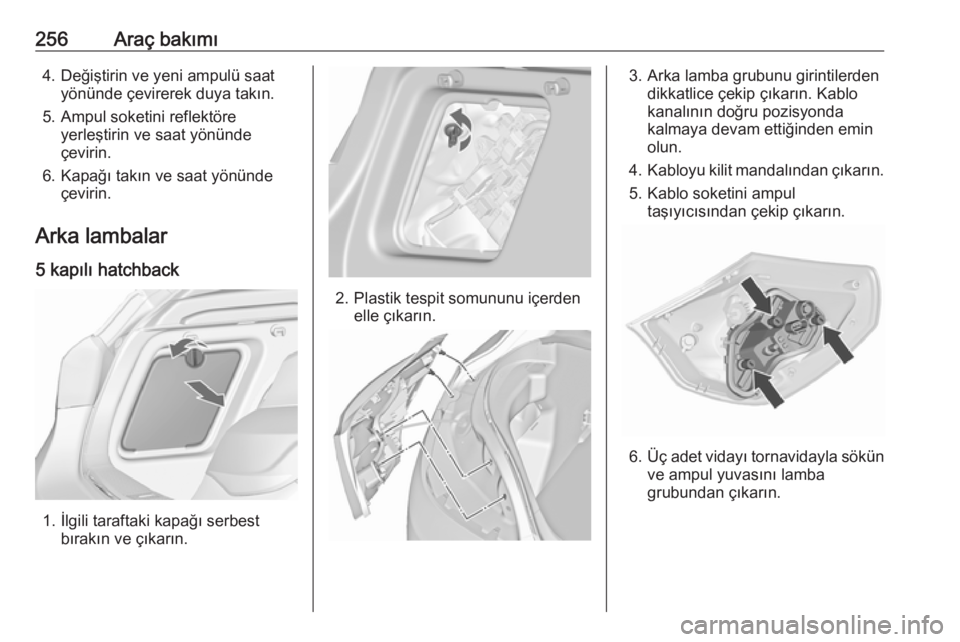 256 Araç bakımı

4. Değiştirin ve yeni ampulü saat yönünde çevirerek duya takın.

5. Ampul soketini reflektöre yerleştirin ve saat yönünde çevirin.

6. Kapağı takın ve saat yönünde çevirin.

Arka lambalar

5 kapılı hatchback

1. İlgili taraftaki kapağı serbest bırakın ve çıkarın.

2. Plastik tespit somununu içerden elle çıkarın.

3. Arka lamba grubunu girintilerden dikkatlice çekip çıkarın. Kablo kanalının doğru pozisyonda kalmaya devam ettiğinden emin olun.

4. Kabloyu kilit mandalından çıkarın.

5. Kablo soketini ampul taşıyıcısından çekip çıkarın.

6. Üç adet vidayı tornavidayla sökün ve ampul yuvasını lamba grubundan çıkarın.

carmanualsonline.info