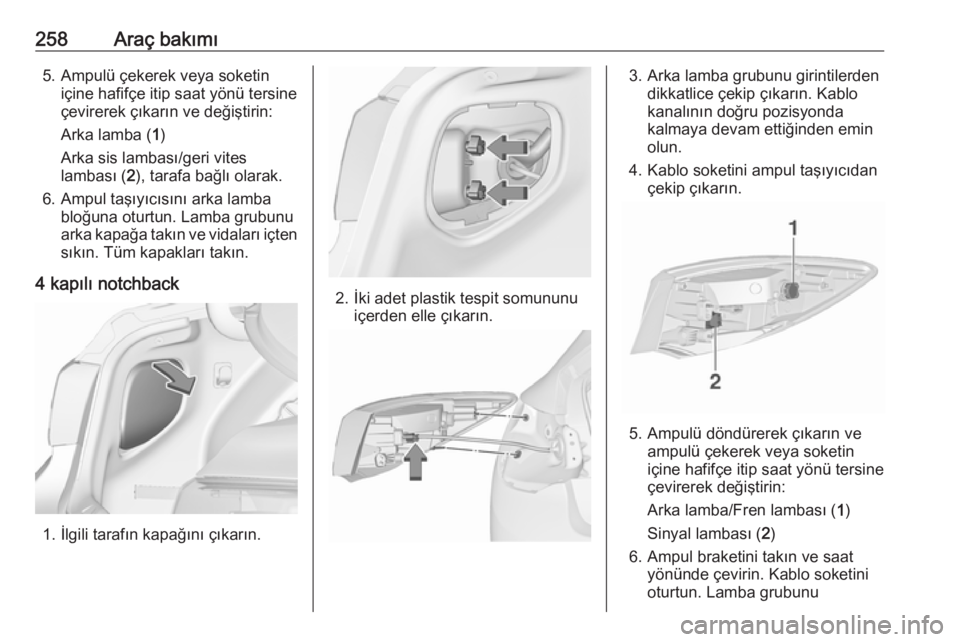 258 Araç bakımı

5. Ampulü çekerek veya soketin içine hafifçe itip saat yönü tersine çevirerek çıkarın ve değiştirin:

Arka lamba (1)

Arka sis lambası/geri vites lambası (2), tarafa bağlı olarak.

6. Ampul taşıyıcısını arka lamba bloğuna oturtun. Lamba grubunu arka kapağa takın ve vidaları içten sıkın. Tüm kapakları takın.

4 kapılı notchback

1. İlgili tarafın kapağını çıkarın.

2. İki adet plastik tespit somununu içerden elle çıkarın.

3. Arka lamba grubunu girintilerden dikkatlice çekip çıkarın. Kablo kanalının doğru pozisyonda kalmaya devam ettiğinden emin olun.

4. Kablo soketini ampul taşıyıcıdan çekip çıkarın.

1

2

5. Ampulü döndürerek çıkarın ve ampulü çekerek veya soketin içine hafifçe itip saat yönü tersine çevirerek değiştirin:

Arka lamba/Fren lambası (1)

Sinyal lambası (2)

6. Ampul braketini takın ve saat yönünde çevirin. Kablo soketini oturtun. Lamba grubunu

carmanualsonline.info