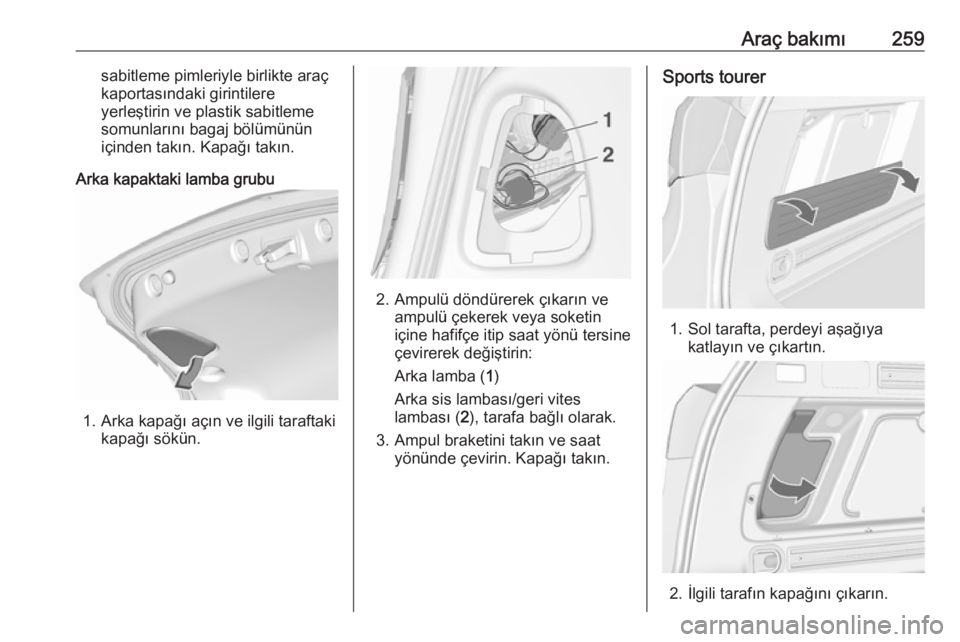 Araç bakımı 259

sabitleme pimleriyle birlikte araç kaportasındaki girintilere yerleştirin ve plastik sabitleme somunlarını bagaj bölümünün içinden takın. Kapağı takın.

Arka kapaktaki lamba grubu

1. Arka kapağı açın ve ilgili taraftaki kapağı sökün.

1
2

2. Ampulü döndürerek çıkarın ve ampulü çekerek veya soketin içine hafifçe itip saat yönü tersine çevirerek değiştirin:

Arka lamba (1)

Arka sis lambası/geri vites lambası (2), tarafa bağlı olarak.

3. Ampul braketini takın ve saat yönünde çevirin. Kapağı takın.

Sports tourer

1. Sol tarafta, perdeyi aşağıya katlayın ve çıkartın.

2. İlgili tarafın kapağını çıkarın.

carmanualsonline.info