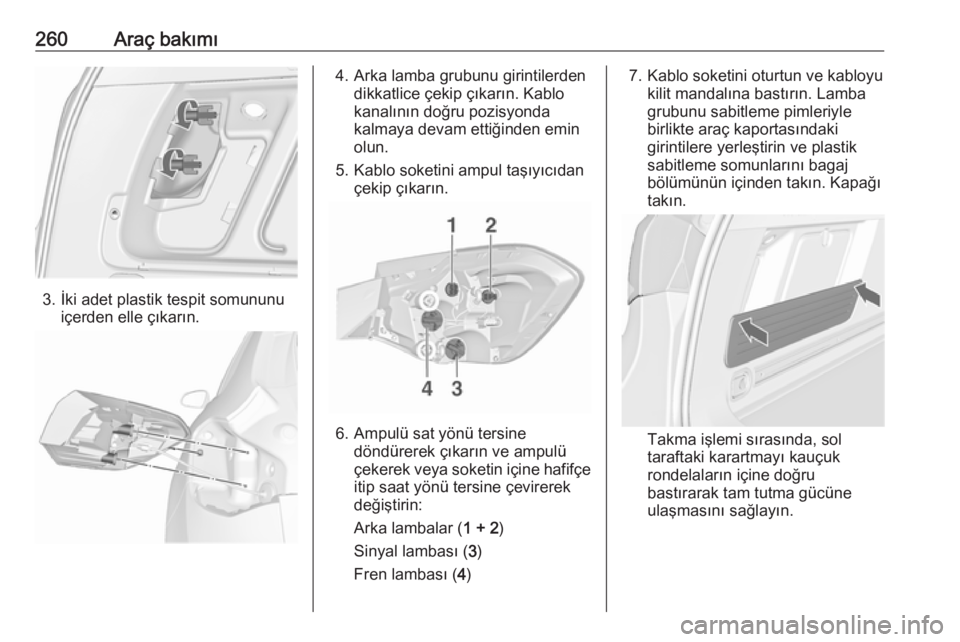 260 Araç bakımı

3. İki adet plastik tespit somununu içerden elle çıkarın.

4. Arka lamba grubunu girintilerden dikkatlice çekip çıkarın. Kablo kanalının doğru pozisyonda kalmaya devam ettiğinden emin olun.

5. Kablo soketini ampul taşıyıcıdan çekip çıkarın.

1 2
4 3

6. Ampulü sat yönü tersine döndürerek çıkarın ve ampulü çekerek veya soketin içine hafifçe itip saat yönü tersine çevirerek değiştirin:

Arka lambalar (1 + 2)

Sinyal lambası (3)

Fren lambası (4)

7. Kablo soketini oturtun ve kabloyu kilit mandalına bastırın. Lamba grubunu sabitleme pimleriyle birlikte araç kaportasındaki girintilere yerleştirin ve plastik sabitleme somunlarını bagaj bölümünün içinden takın. Kapağı takın.

Takma işlemi sırasında, sol taraftaki karartmayı kauçuk rondelaların içine doğru bastırarak tam tutma gücüne ulaşmasını sağlayın.

carmanualsonline.info