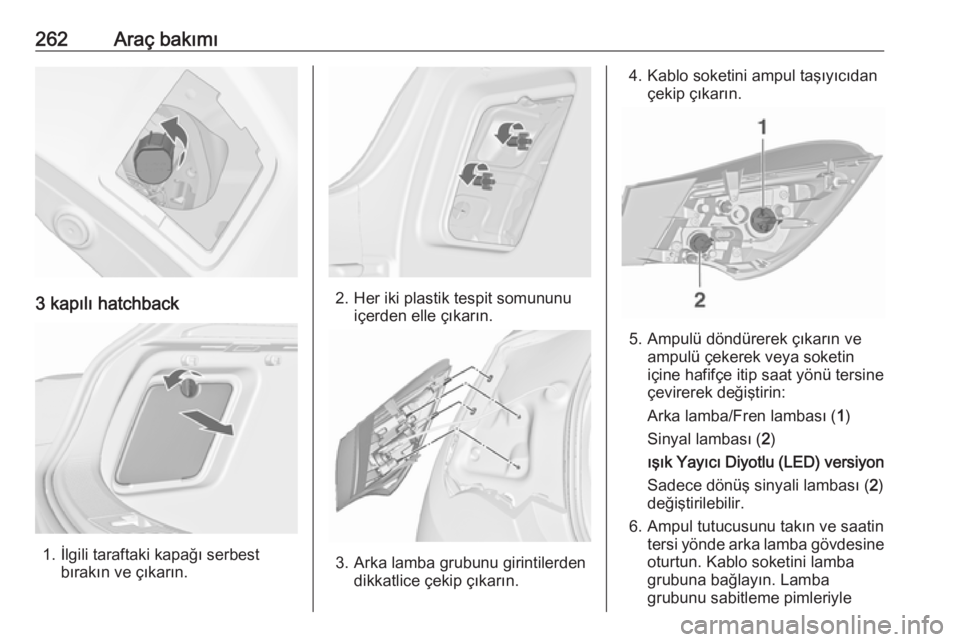 262 Araç bakımı

3 kapılı hatchback

1. İlgili taraftaki kapağı serbest bırakın ve çıkarın.

2. Her iki plastik tespit somununu içerden elle çıkarın.

3. Arka lamba grubunu girintilerden dikkatlice çekip çıkarın.

4. Kablo soketini ampul taşıyıcıdan çekip çıkarın.

1

2

5. Ampulü döndürerek çıkarın ve ampulü çekerek veya soketin içine hafifçe itip saat yönü tersine çevirerek değiştirin:

Arka lamba/Fren lambası (1)

Sinyal lambası (2)

ışık Yayıcı Diyotlu (LED) versiyon

Sadece dönüş sinyali lambası (2) değiştirilebilir.

6. Ampul tutucusunu takın ve saatin tersi yönde arka lamba gövdesine oturtun. Kablo soketini lamba grubuna bağlayın. Lamba grubunu sabitleme pimleriyle

carmanualsonline.info