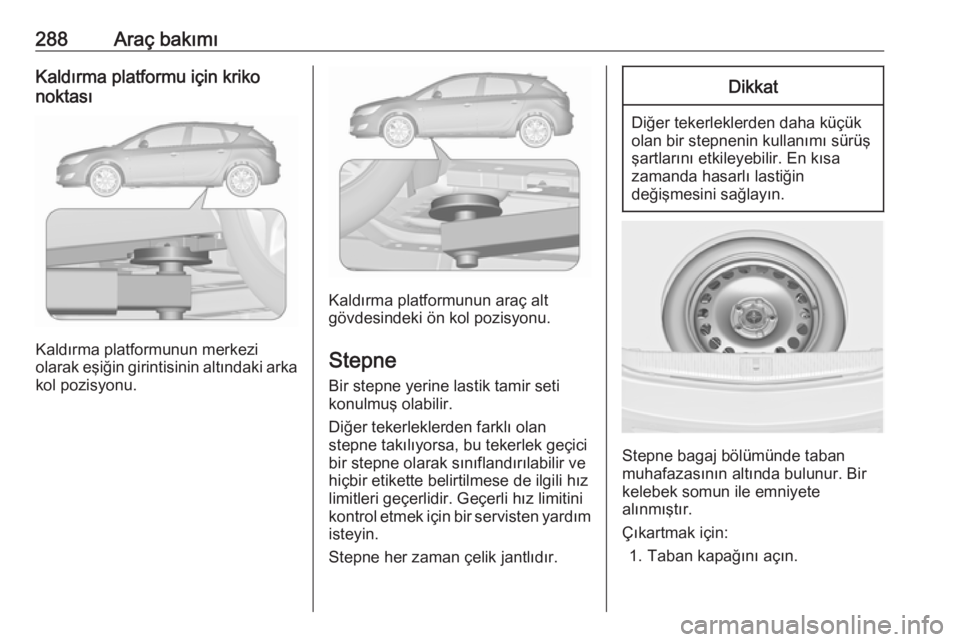 288 Araç bakımı

Kaldırma platformu için kriko noktası

Kaldırma platformunun merkezi olarak eşiğin girintisinin altındaki arka kol pozisyonu.

Kaldırma platformunun araç alt gövdesindeki ön kol pozisyonu.

Stepne

Bir stepne yerine lastik tamir seti konulmuş olabilir.

Diğer tekerleklerden farklı olan stepne takılıyorsa, bu tekerlek geçici bir stepne olarak sınıflandırılabilir ve hiçbir etikette belirtilmese de ilgili hız limitleri geçerlidir. Geçerli hız limitini kontrol etmek için bir servisten yardım isteyin.

Stepne her zaman çelik jantlıdır.

Dikkat

Diğer tekerleklerden daha küçük olan bir stepnenin kullanımı sürüş şartlarını etkileyebilir. En kısa zamanda hasarlı lastiğin değişmesini sağlayın.

Stepne bagaj bölümünde taban muhafazasının altında bulunur. Bir kelebek somun ile emniyete alınmıştır.

Çıkartmak için:

1. Taban kapağını açın.

carmanualsonline.info