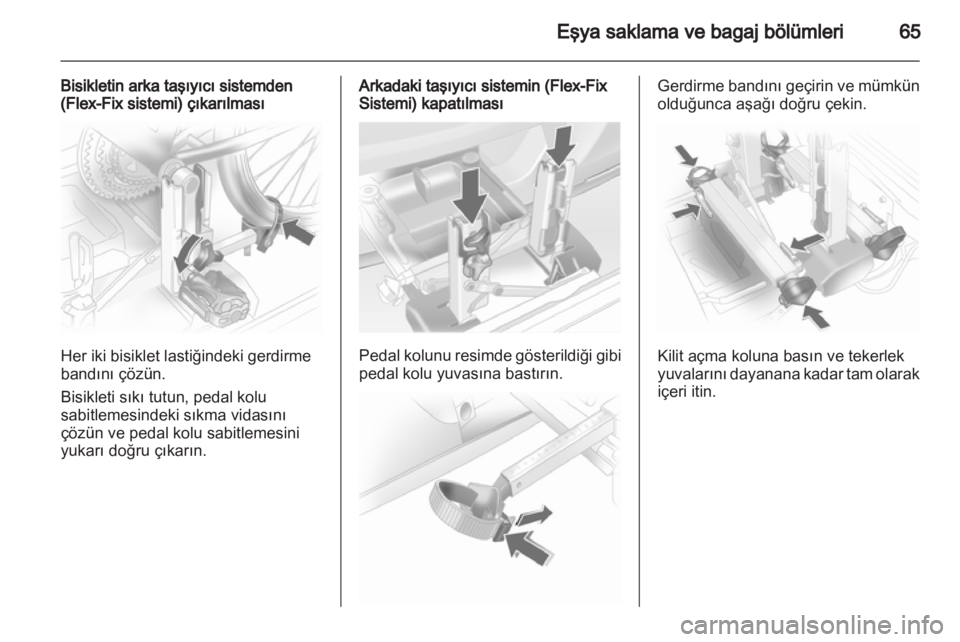 Eşya saklama ve bagaj bölümleri 65

Bisikletin arka taşıyıcı sistemden (Flex-Fix sistemi) çıkarılması

Her iki bisiklet lastiğindeki gerdirme bandını çözün.

Bisikleti sıkı tutun, pedal kolu sabitlemesindeki sıkma vidasını çözün ve pedal kolu sabitlemesini yukarı doğru çıkarın.

Arkadaki taşıyıcı sistemin (Flex-Fix Sistemi) kapatılması

Pedal kolunu resimde gösterildiği gibi pedal kolu yuvasına bastırın.

Gerdirme bandını geçirin ve mümkün olduğunca aşağı doğru çekin.

Kilit açma koluna basın ve tekerlek yuvalarını dayanana kadar tam olarak içeri itin.

carmanualsonline.info