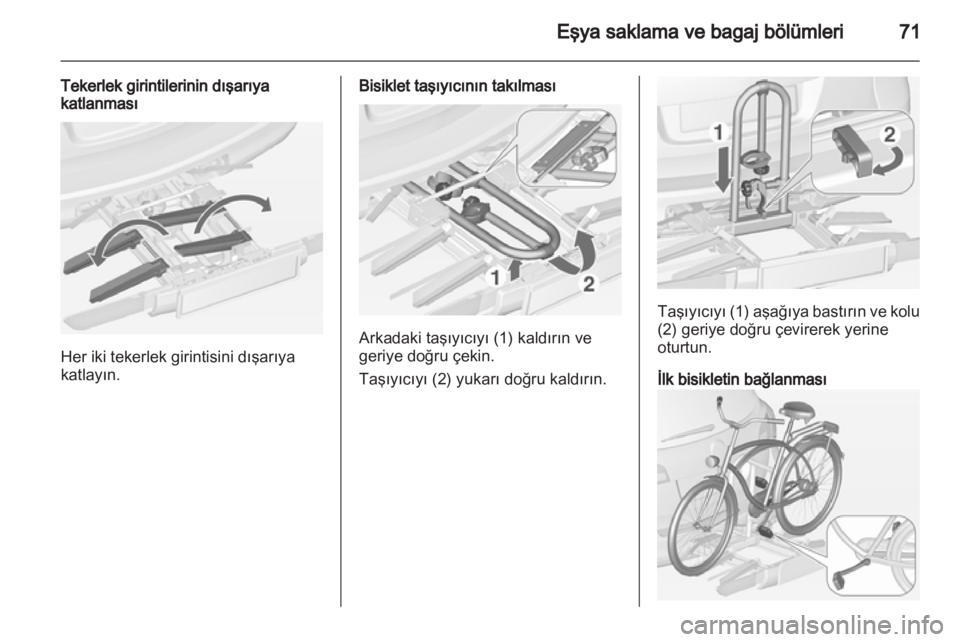 Eşya saklama ve bagaj bölümleri 71

Tekerlek girintilerinin dışarıya katlanması

Her iki tekerlek girintisini dışarıya katlayın.

Bisiklet taşıyıcının takılması

1

2

Arkadaki taşıyıcıyı (1) kaldırın ve geriye doğru çekin.

Taşıyıcıyı (2) yukarı doğru kaldırın.

1

2

Taşıyıcıyı (1) aşağıya bastırın ve kolu (2) geriye doğru çevirerek yerine oturtun.

İlk bisikletin bağlanması

carmanualsonline.info