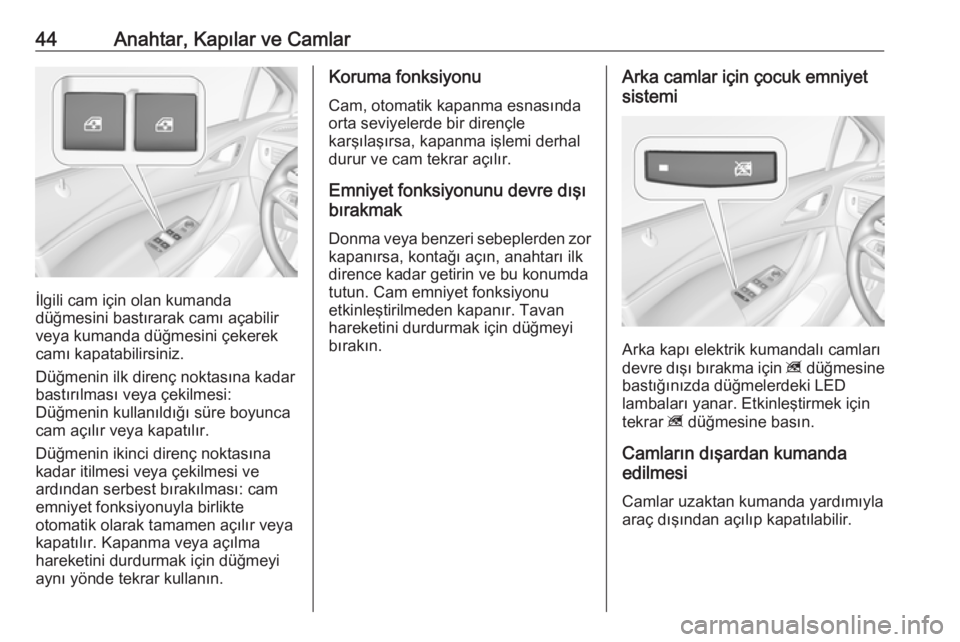 44 Anahtar, Kapılar ve Camlar

İlgili cam için olan kumanda düğmesini bastırarak camı açabilir veya kumanda düğmesini çekerek camı kapatabilirsiniz.

Düğmenin ilk direnç noktasına kadar bastırılması veya çekilmesi: Düğmenin kullanıldığı süre boyunca cam açılır veya kapatılır.

Düğmenin ikinci direnç noktasına kadar itilmesi veya çekilmesi ve ardından serbest bırakılması: cam emniyet fonksiyonuyla birlikte otomatik olarak tamamen açılır veya kapatılır. Kapanma veya açılma hareketini durdurmak için düğmeyi aynı yönde tekrar kullanın.

Koruma fonksiyonu

Cam, otomatik kapanma esnasında orta seviyelerde bir dirençle karşılaşırsa, kapanma işlemi derhal durur ve cam tekrar açılır.

Emniyet fonksiyonunu devre dışı bırakmak

Donma veya benzeri sebeplerden zor kapanırsa, kontağı açın, anahtarı ilk dirence kadar getirin ve bu konumda tutun. Cam emniyet fonksiyonu etkinleştirilmeden kapanır. Tavan hareketini durdurmak için düğmeyi bırakın.

Arka camlar için çocuk emniyet sistemi

Arka kapı elektrik kumandalı camları devre dışı bırakma için düğmesine bastığınızda düğmelerdeki LED lambaları yanar. Etkinleştirmek için tekrar düğmesine basın.

Camların dışardan kumanda edilmesi

Camlar uzaktan kumanda yardımıyla araç dışından açılıp kapatılabilir.

carmanualsonline.info