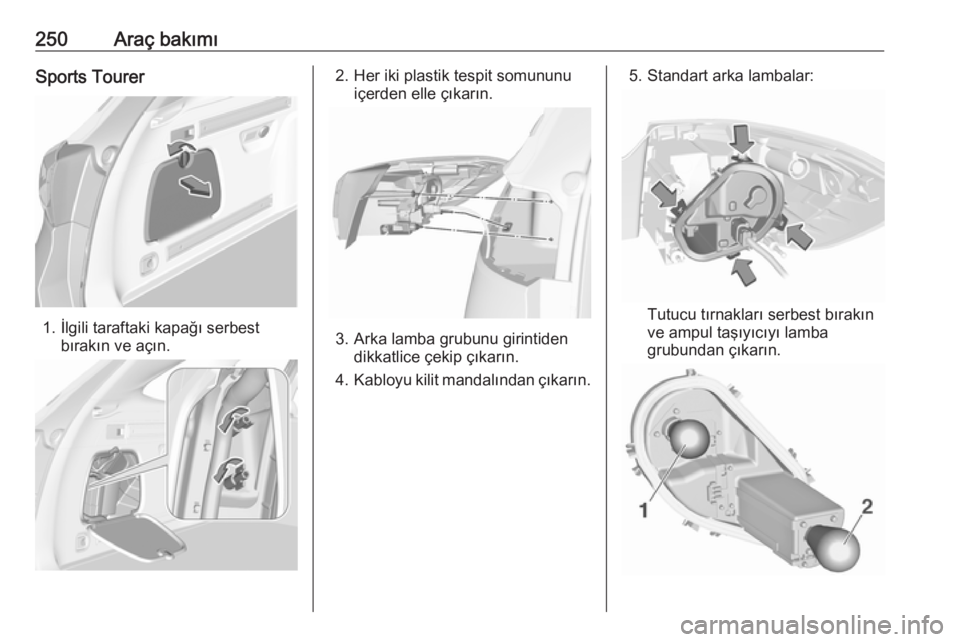 250 Araç bakımı

Sports Tourer

1. İlgili taraftaki kapağı serbest bırakın ve açın.

2. Her iki plastik tespit somununu içerden elle çıkarın.

3. Arka lamba grubunu girintiden dikkatlice çekip çıkarın.

4. Kabloyu kilit mandalından çıkarın.

5. Standart arka lambalar:

Tutucu tırnakları serbest bırakın ve ampul taşıyıcıyı lamba grubundan çıkarın.

1

2

carmanualsonline.info