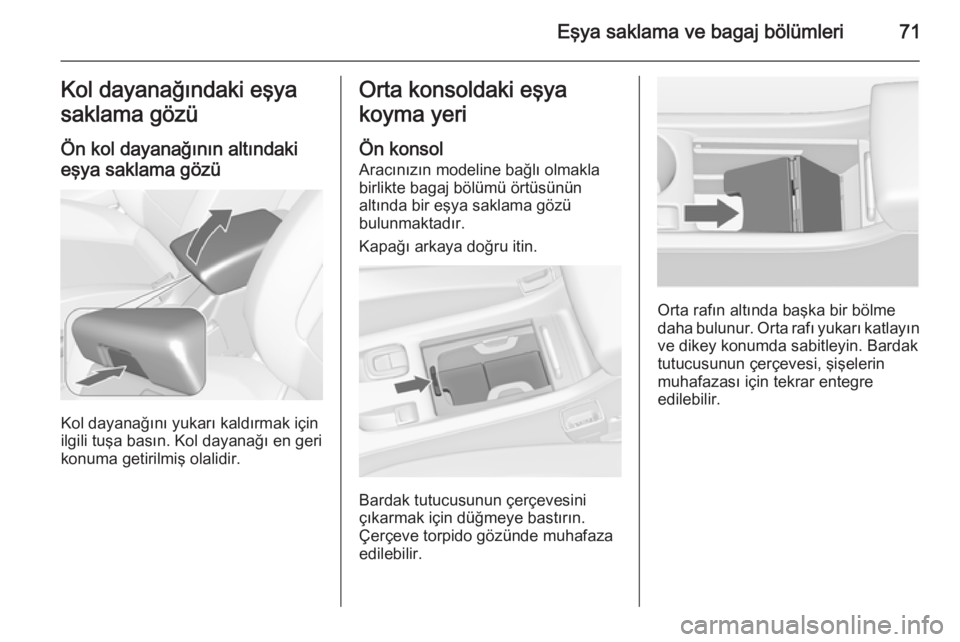 Eşya saklama ve bagaj bölümleri 71

Kol dayanağındaki eşya saklama gözü

Ön kol dayanağının altındaki eşya saklama gözü

Kol dayanağını yukarı kaldırmak için ilgili tuşa basın. Kol dayanağı en geri konuma getirilmiş olalidir.

Orta konsoldaki eşya koyma yeri

Ön konsol
Aracınızın modeline bağlı olmakla birlikte bagaj bölümü örtüsünün altında bir eşya saklama gözü bulunmaktadır.

Kapağı arkaya doğru itin.

Bardak tutucusunun çerçevesini çıkarmak için düğmeye bastırın. Çerçeve torpido gözünde muhafaza edilebilir.

Orta rafın altında başka bir bölme daha bulunur. Orta rafı yukarı katlayın ve dikey konumda sabitleyin. Bardak tutucusunun çerçevesi, şişelerin muhafazası için tekrar entegre edilebilir.

carmanualsonline.info