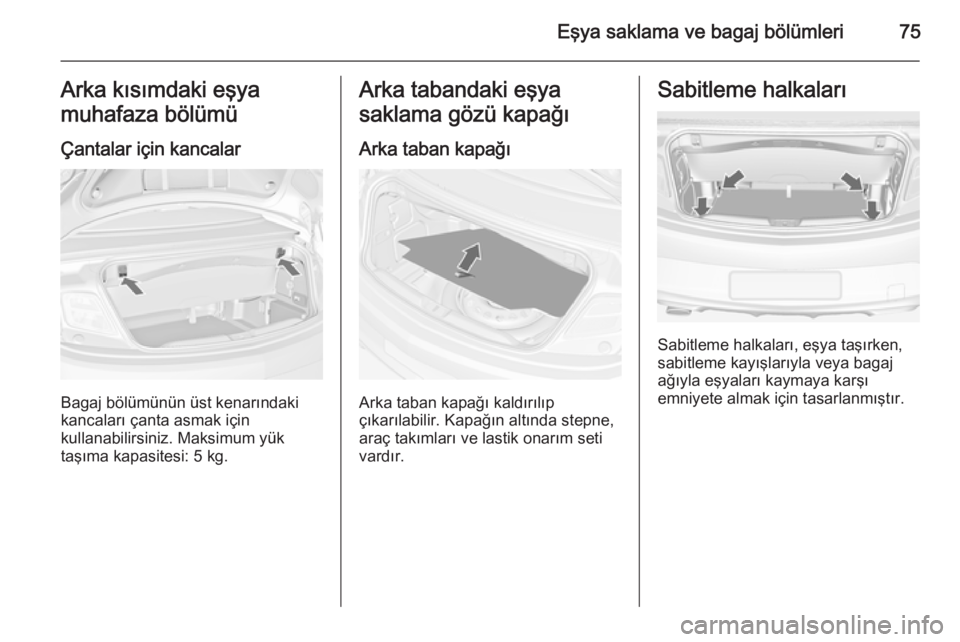 Eşya saklama ve bagaj bölümleri 75

Arka kısımdaki eşya muhafaza bölümü

Çantalar için kancalar

Bagaj bölümünün üst kenarındaki kancaları çanta asmak için kullanabilirsiniz. Maksimum yük taşıma kapasitesi: 5 kg.

Arka tabandaki eşya saklama gözü kapağı

Arka taban kapağı

Arka taban kapağı kaldırılıp çıkarılabilir. Kapağın altında stepne, araç takımları ve lastik onarım seti vardır.

Sabitleme halkaları

Sabitleme halkaları, eşya taşırken, sabitleme kayışlarıyla veya bagaj ağıyla eşyaları kaymaya karşı emniyete almak için tasarlanmıştır.

carmanualsonline.info