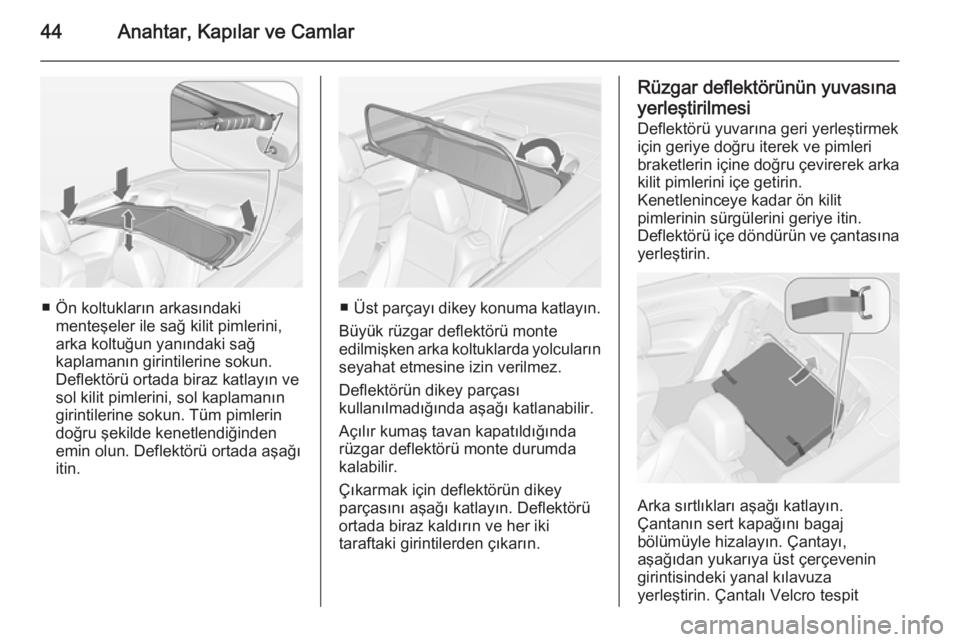 44 Anahtar, Kapılar ve Camlar

■ Ön koltukların arkasındaki menteşeler ile sağ kilit pimlerini, arka koltuğun yanındaki sağ kaplamanın girintilerine sokun. Deflektörü ortada biraz katlayın ve sol kilit pimlerini, sol kaplamanın girintilerine sokun. Tüm pimlerin doğru şekilde kenetlendiğinden emin olun. Deflektörü ortada aşağı itin.

■ Üst parçayı dikey konuma katlayın.

Büyük rüzgar deflektörü monte edilmişken arka koltuklarda yolcuların seyahat etmesine izin verilmez.

Deflektörün dikey parçası kullanılmadığında aşağı katlanabilir.

Açılır kumaş tavan kapatıldığında rüzgar deflektörü monte durumda kalabilir.

Çıkarmak için deflektörün dikey parçasını aşağı katlayın. Deflektörü ortada biraz kaldırın ve her iki taraftaki girintilerden çıkarın.

Rüzgar deflektörünün yuvasına yerleştirilmesi

Deflektörü yuvarına geri yerleştirmek için geriye doğru iterek ve pimleri braketlerin içine doğru çevirerek arka kilit pimlerini içe getirin.
Kenetleninceye kadar ön kilit pimlerinin sürgülerini geriye itin.
Deflektörü içe döndürün ve çantasına yerleştirin.

Arka sırtlıkları aşağı katlayın.
Çantanın sert kapağını bagaj bölümüyle hizalayın. Çantayı, aşağıdan yukarıya üst çerçevenin girintisindeki yanal kılavuza yerleştirin. Çantalı Velcro tespit

carmanualsonline.info