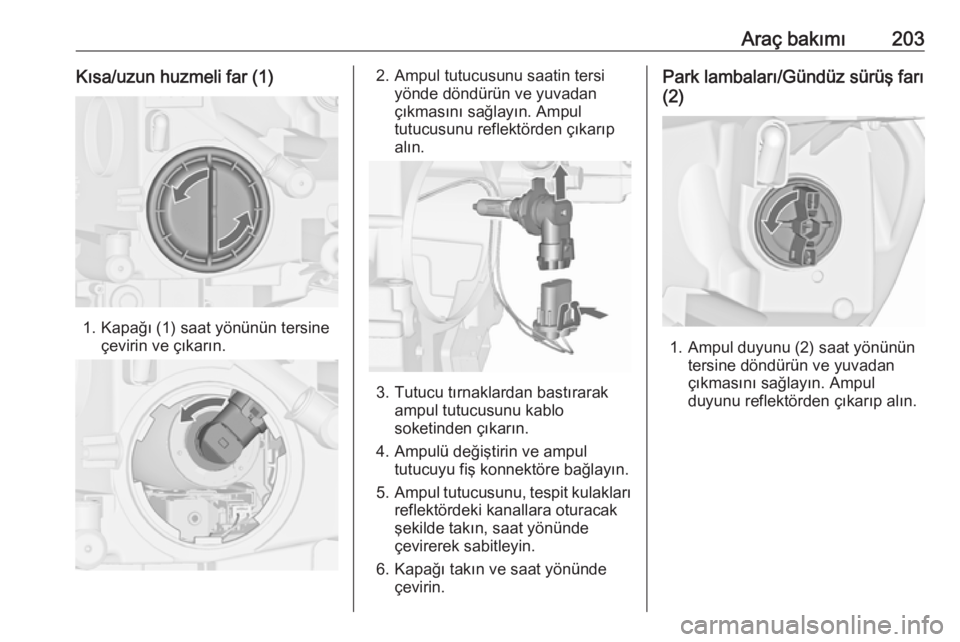 Araç bakımı 203

Kısa/uzun huzmeli far (1)

1. Kapağı (1) saat yönünün tersine çevirin ve çıkarın.

2. Ampul tutucusunu saatin tersi yönde döndürün ve yuvadan çıkmasını sağlayın. Ampul tutucusunu reflektörden çıkarıp alın.

3. Tutucu tırnaklardan bastırarak ampul tutucusunu kablo soketinden çıkarın.

4. Ampulü değiştirin ve ampul tutucuyu fiş konnektöre bağlayın.

5. Ampul tutucusunu, tespit kulakları reflektördeki kanallara oturacak şekilde takın, saat yönünde çevirerek sabitleyin.

6. Kapağı takın ve saat yönünde çevirin.

Park lambaları/Gündüz sürüş farı (2)

1. Ampul duyunu (2) saat yönünün tersine döndürün ve yuvadan çıkmasını sağlayın. Ampul duyunu reflektörden çıkarıp alın.

carmanualsonline.info