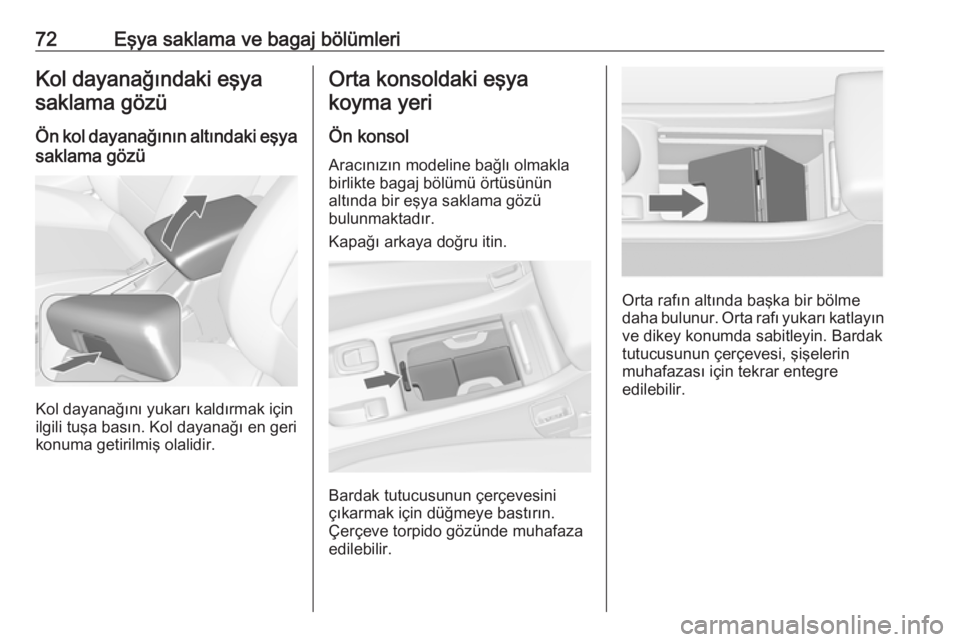 72 Eşya saklama ve bagaj bölümleri

Kol dayanağındaki eşya saklama gözü

Ön kol dayanağının altındaki eşya saklama gözü

Kol dayanağını yukarı kaldırmak için ilgili tuşa basın. Kol dayanağı en geri konuma getirilmiş olalidir.

Orta konsoldaki eşya koyma yeri

Ön konsol

Aracınızın modeline bağlı olmakla birlikte bagaj bölümü örtüsünün altında bir eşya saklama gözü bulunmaktadır.

Kapağı arkaya doğru itin.

Bardak tutucusunun çerçevesini çıkarmak için düğmeye bastırın. Çerçeve torpido gözünde muhafaza edilebilir.

Orta rafın altında başka bir bölme daha bulunur. Orta rafı yukarı katlayın ve dikey konumda sabitleyin. Bardak tutucusunun çerçevesi, şişelerin muhafazası için tekrar entegre edilebilir.

carmanualsonline.info