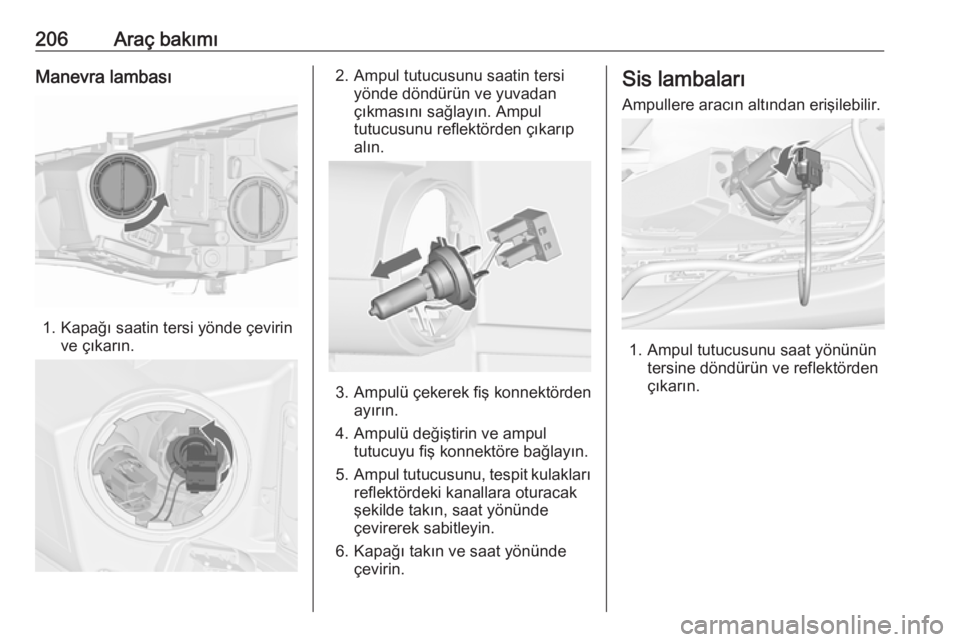 206 Araç bakımı

Manevra lambası

1. Kapağı saatin tersi yönde çevirin ve çıkarın.

2. Ampul tutucusunu saatin tersi yönde döndürün ve yuvadan çıkmasını sağlayın. Ampul tutucusunu reflektörden çıkarıp alın.

3. Ampulü çekerek fiş konnektörden ayırın.

4. Ampulü değiştirin ve ampul tutucuyu fiş konnektöre bağlayın.

5. Ampul tutucusunu, tespit kulakları reflektördeki kanallara oturacak şekilde takın, saat yönünde çevirerek sabitleyin.

6. Kapağı takın ve saat yönünde çevirin.

Sis lambaları

Ampullere aracın altından erişilebilir.

1. Ampul tutucusunu saat yönünün tersine döndürün ve reflektörden çıkarın.

carmanualsonline.info