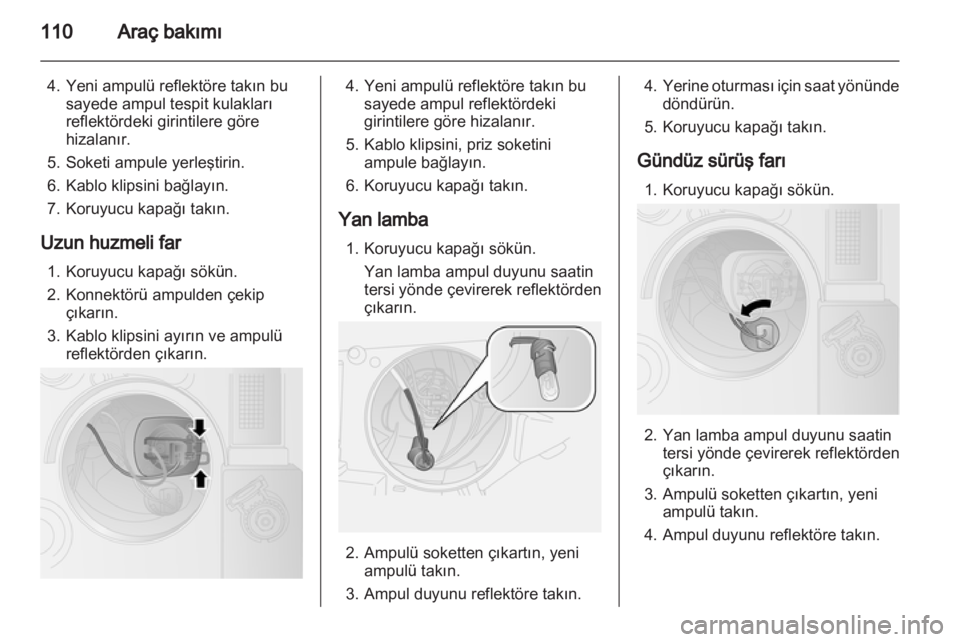 110 Araç bakımı

4. Yeni ampulü reflektöre takın bu sayede ampul tespit kulakları reflektördeki girintilere göre hizalanır.
5. Soketi ampule yerleştirin.
6. Kablo klipsini bağlayın.
7. Koruyucu kapağı takın.

Uzun huzmeli far

1. Koruyucu kapağı sökün.
2. Konnektörü ampulden çekip çıkarın.
3. Kablo klipsini ayırın ve ampulü reflektörden çıkarın.

4. Yeni ampulü reflektöre takın bu sayede ampul reflektördeki girintilere göre hizalanır.
5. Kablo klipsini, priz soketini ampule bağlayın.
6. Koruyucu kapağı takın.

Yan lamba

1. Koruyucu kapağı sökün.
Yan lamba ampul duyunu saatin tersi yönde çevirerek reflektörden çıkarın.

2. Ampulü soketten çıkartın, yeni ampulü takın.
3. Ampul duyunu reflektöre takın.

4. Yerine oturması için saat yönünde döndürün.
5. Koruyucu kapağı takın.

Gündüz sürüş farı

1. Koruyucu kapağı sökün.

2. Yan lamba ampul duyunu saatin tersi yönde çevirerek reflektörden çıkarın.
3. Ampulü soketten çıkartın, yeni ampulü takın.
4. Ampul duyunu reflektöre takın.

carmanualsonline.info