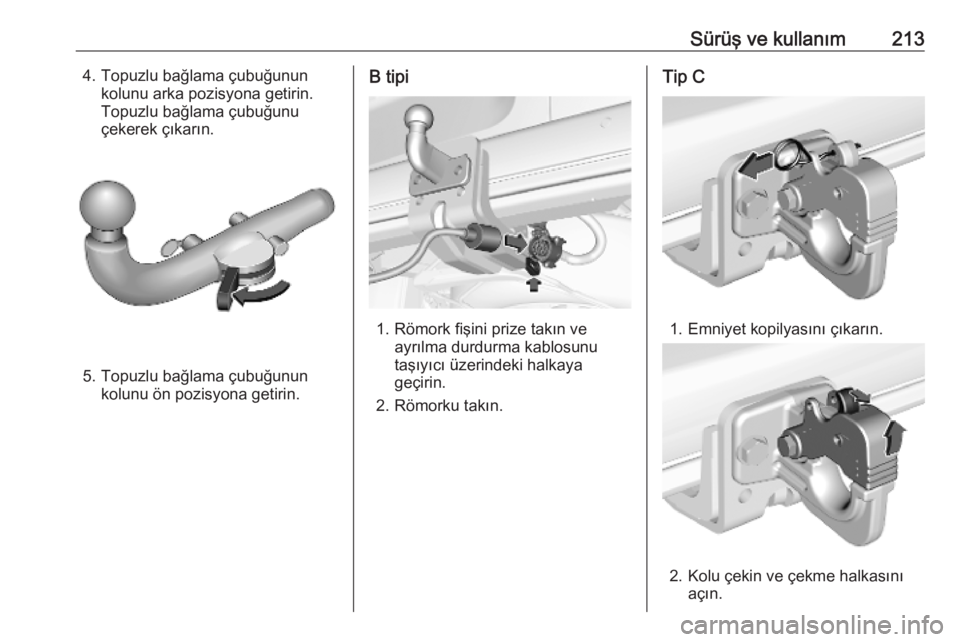 Sürüş ve kullanım 213

4. Topuzlu bağlama çubuğunun kolunu arka pozisyona getirin. Topuzlu bağlama çubuğunu çekerek çıkarın.

5. Topuzlu bağlama çubuğunun kolunu ön pozisyona getirin.

B tipi

1. Römork fişini prize takın ve ayrılma durdurma kablosunu taşıyıcı üzerindeki halkaya geçirin.

2. Römorku takın.

Tip C

1. Emniyet kopilyasını çıkarın.

2. Kolu çekin ve çekme halkasını açın.

carmanualsonline.info