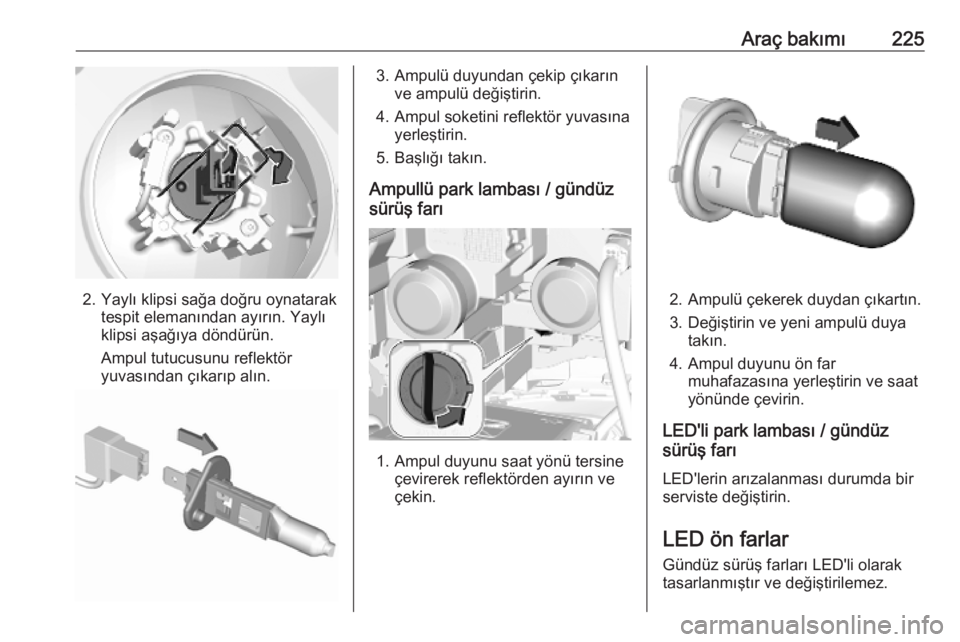 Araç bakımı 225

2. Yaylı klipsi sağa doğru oynatarak tespit elemanından ayırın. Yaylı klipsi aşağıya döndürün.

Ampul tutucusunu reflektör yuvasından çıkarıp alın.

3. Ampulü duyundan çekip çıkarın ve ampulü değiştirin.
4. Ampul soketini reflektör yuvasına yerleştirin.
5. Başlığı takın.

Ampullü park lambası / gündüz sürüş farı

1. Ampul duyunu saat yönü tersine çevirerek reflektörden ayırın ve çekin.

2. Ampulü çekerek duydan çıkartın.
3. Değiştirin ve yeni ampulü duya takın.
4. Ampul duyunu ön far muhafazasına yerleştirin ve saat yönünde çevirin.

LED'li park lambası / gündüz sürüş farı

LED'lerin arızalanması durumda bir serviste değiştirin.

LED ön farlar

Gündüz sürüş farları LED'li olarak tasarlanmıştır ve değiştirilemez.

carmanualsonline.info