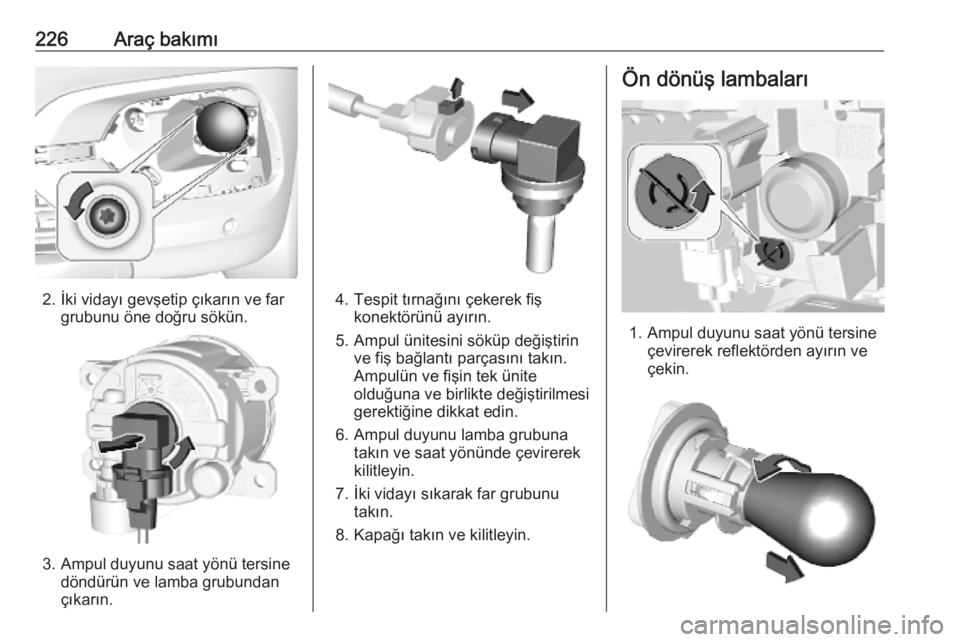 226 Araç bakımı

2. İki vidayı gevşetip çıkarın ve far grubunu öne doğru sökün.

3. Ampul duyunu saat yönü tersine döndürün ve lamba grubundan çıkarın.

4. Tespit tırnağını çekerek fiş konektörünü ayırın.

5. Ampul ünitesini söküp değiştirin ve fiş bağlantı parçasını takın. Ampulün ve fişin tek ünite olduğuna ve birlikte değiştirilmesi gerektiğine dikkat edin.

6. Ampul duyunu lamba grubuna takın ve saat yönünde çevirerek kilitleyin.

7. İki vidayı sıkarak far grubunu takın.

8. Kapağı takın ve kilitleyin.

Ön dönüş lambaları

1. Ampul duyunu saat yönü tersine çevirerek reflektörden ayırın ve çekin.

carmanualsonline.info