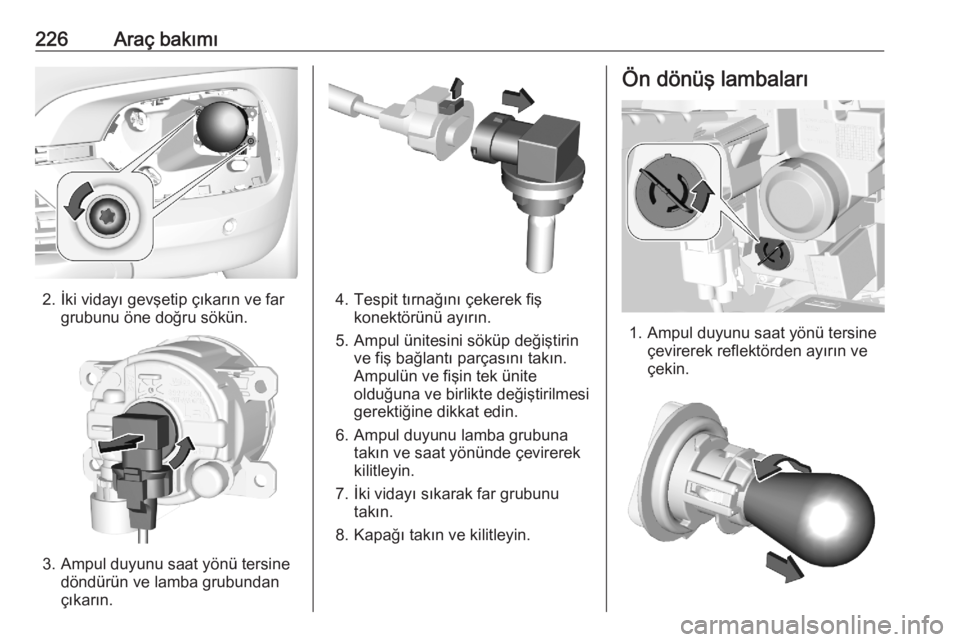 226 Araç bakımı

2. İki vidayı gevşetip çıkarın ve far grubunu öne doğru sökün.

3. Ampul duyunu saat yönü tersine döndürün ve lamba grubundan çıkarın.

4. Tespit tırnağını çekerek fiş konektörünü ayırın.

5. Ampul ünitesini söküp değiştirin ve fiş bağlantı parçasını takın. Ampulün ve fişin tek ünite olduğuna ve birlikte değiştirilmesi gerektiğine dikkat edin.

6. Ampul duyunu lamba grubuna takın ve saat yönünde çevirerek kilitleyin.

7. İki vidayı sıkarak far grubunu takın.

8. Kapağı takın ve kilitleyin.

Ön dönüş lambaları

1. Ampul duyunu saat yönü tersine çevirerek reflektörden ayırın ve çekin.

carmanualsonline.info