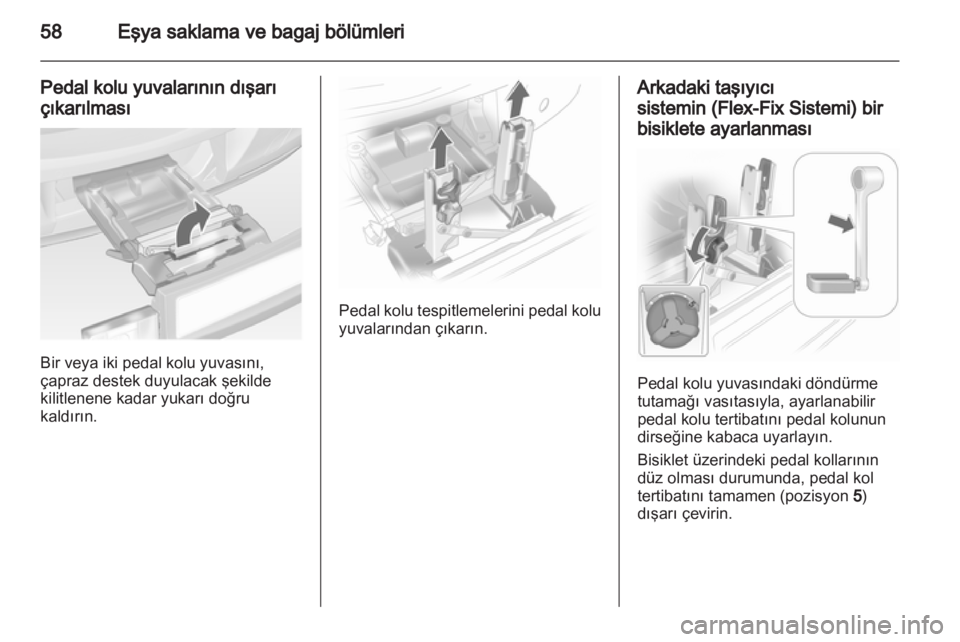 58 Eşya saklama ve bagaj bölümleri

Pedal kolu yuvalarının dışarı çıkarılması

Bir veya iki pedal kolu yuvasını, çapraz destek duyulacak şekilde kilitlenene kadar yukarı doğru kaldırın.

Pedal kolu tespitlemelerini pedal kolu yuvalarından çıkarın.

Arkadaki taşıyıcı sistemin (Flex-Fix Sistemi) bir bisiklete ayarlanması

Pedal kolu yuvasındaki döndürme tutamağı vasıtasıyla, ayarlanabilir pedal kolu tertibatını pedal kolunun dirseğine kabaca uyarlayın.

Bisiklet üzerindeki pedal kollarının düz olması durumunda, pedal kol tertibatını tamamen (pozisyon 5) dışarı çevirin.

carmanualsonline.info