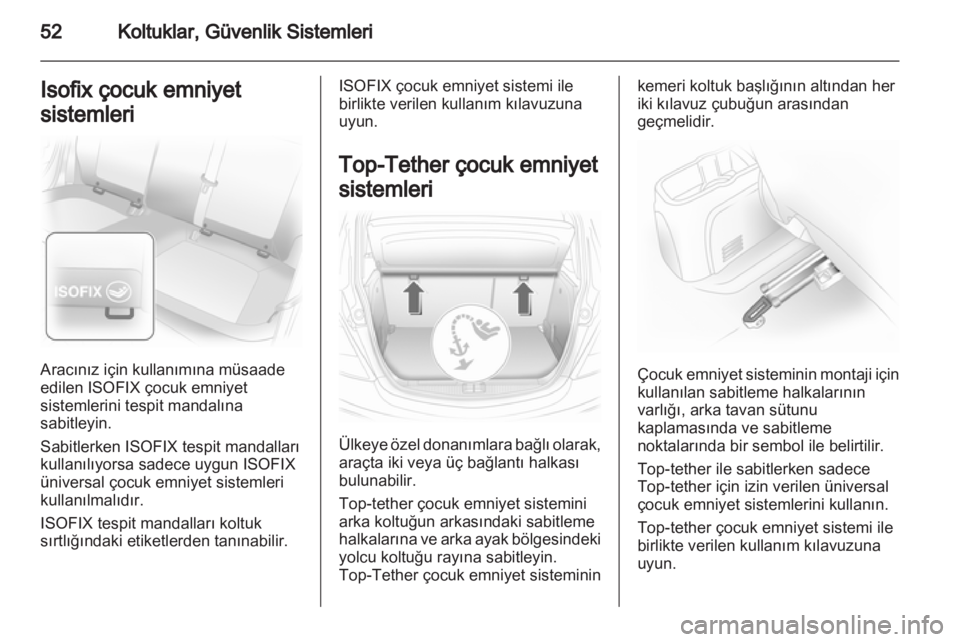 52 Koltuklar, Güvenlik Sistemleri

Isofix çocuk emniyet sistemleri

ISOFIX

Aracınız için kullanımına müsaade edilen ISOFIX çocuk emniyet sistemlerini tespit mandalına sabitleyin.

Sabitlerken ISOFIX tespit mandalları kullanılıyorsa sadece uygun ISOFIX üniversal çocuk emniyet sistemleri kullanılmalıdır.

ISOFIX tespit mandalları koltuk sırtlığındaki etiketlerden tanınabilir.

ISOFIX çocuk emniyet sistemi ile birlikte verilen kullanım kılavuzuna uyun.

Top-Tether çocuk emniyet sistemleri

Ülkeye özel donanımlara bağlı olarak, araçta iki veya üç bağlantı halkası bulunabilir.

Top-tether çocuk emniyet sistemini arka koltuğun arkasındaki sabitleme halkalarına ve arka ayak bölgesindeki yolcu koltuğu rayına sabitleyin.

Top-Tether çocuk emniyet sisteminin kemeri koltuk başlığının altından her iki kılavuz çubuğun arasından geçmelidir.

Çocuk emniyet sisteminin montaji için kullanılan sabitleme halkalarının varlığı, arka tavan sütunu kaplamasında ve sabitleme noktalarında bir sembol ile belirtilir.

Top-tether ile sabitlerken sadece Top-tether için izin verilen üniversal çocuk emniyet sistemlerini kullanın.

Top-tether çocuk emniyet sistemi ile birlikte verilen kullanım kılavuzuna uyun.

carmanualsonline.info