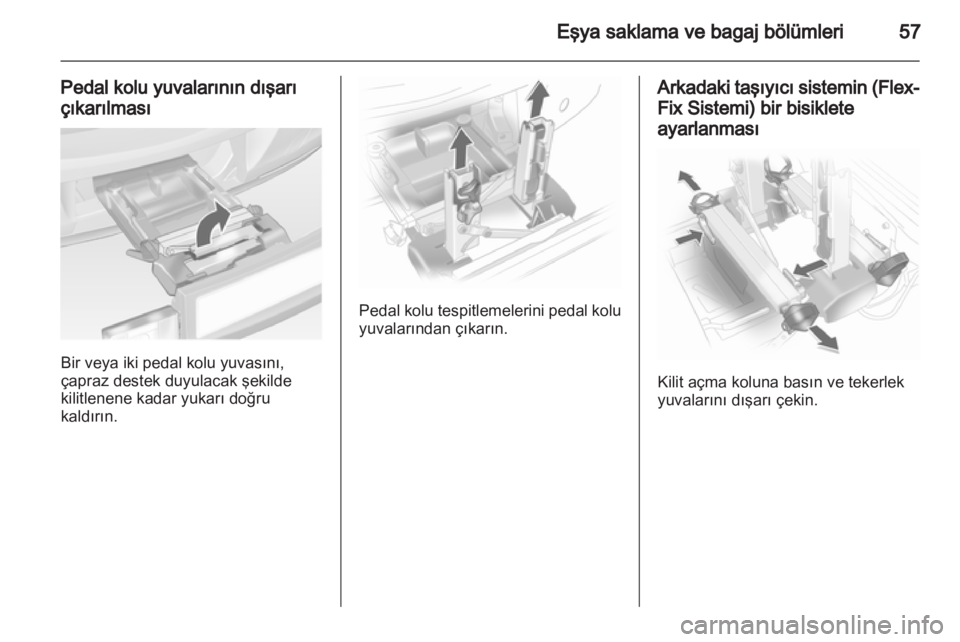 Eşya saklama ve bagaj bölümleri 57

Pedal kolu yuvalarının dışarı çıkarılması

Bir veya iki pedal kolu yuvasını, çapraz destek duyulacak şekilde kilitlenene kadar yukarı doğru kaldırın.

Pedal kolu tespitlemelerini pedal kolu yuvalarından çıkarın.

Arkadaki taşıyıcı sistemin (Flex-Fix Sistemi) bir bisiklete ayarlanması

Kilit açma koluna basın ve tekerlek yuvalarını dışarı çekin.

carmanualsonline.info