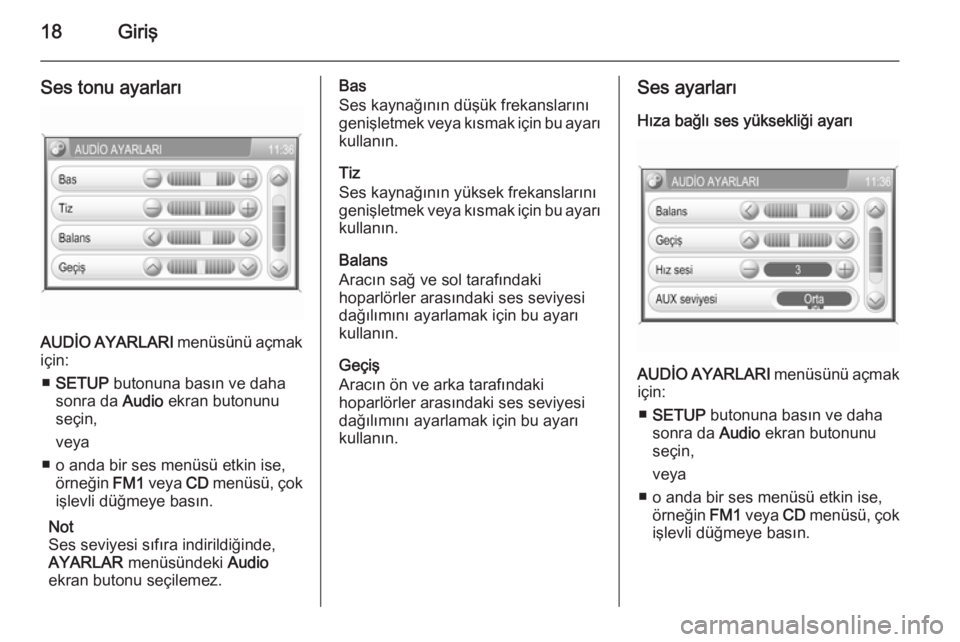 18 Giriş

Ses tonu ayarları

AUDİO AYARLARI 11:36
Bas
Tiz
Balans
Geçiş

AUDİO AYARLARI menüsünü açmak için:

■ SETUP butonuna basın ve daha sonra da Audio ekran butonunu seçin,

veya

■ o anda bir ses menüsü etkin ise, örneğin FM1 veya CD menüsü, çok işlevli düğmeye basın.

Not
Ses seviyesi sıfıra indirildiğinde, AYARLAR menüsündeki Audio ekran butonu seçilemez.

Bas
Ses kaynağının düşük frekanslarını genişletmek veya kısmak için bu ayarı kullanın.

Tiz
Ses kaynağının yüksek frekanslarını genişletmek veya kısmak için bu ayarı kullanın.

Balans
Aracın sağ ve sol tarafındaki hoparlörler arasındaki ses seviyesi dağılımını ayarlamak için bu ayarı kullanın.

Geçiş
Aracın ön ve arka tarafındaki hoparlörler arasındaki ses seviyesi dağılımını ayarlamak için bu ayarı kullanın.

Ses ayarları

Hıza bağlı ses yüksekliği ayarı

AUDİO AYARLARI 11:36
Balans
Geçiş
Hız sesi 3
AUX seviyesi Orta

AUDİO AYARLARI menüsünü açmak için:

■ SETUP butonuna basın ve daha sonra da Audio ekran butonunu seçin,

veya

■ o anda bir ses menüsü etkin ise, örneğin FM1 veya CD menüsü, çok işlevli düğmeye basın.

carmanualsonline.info