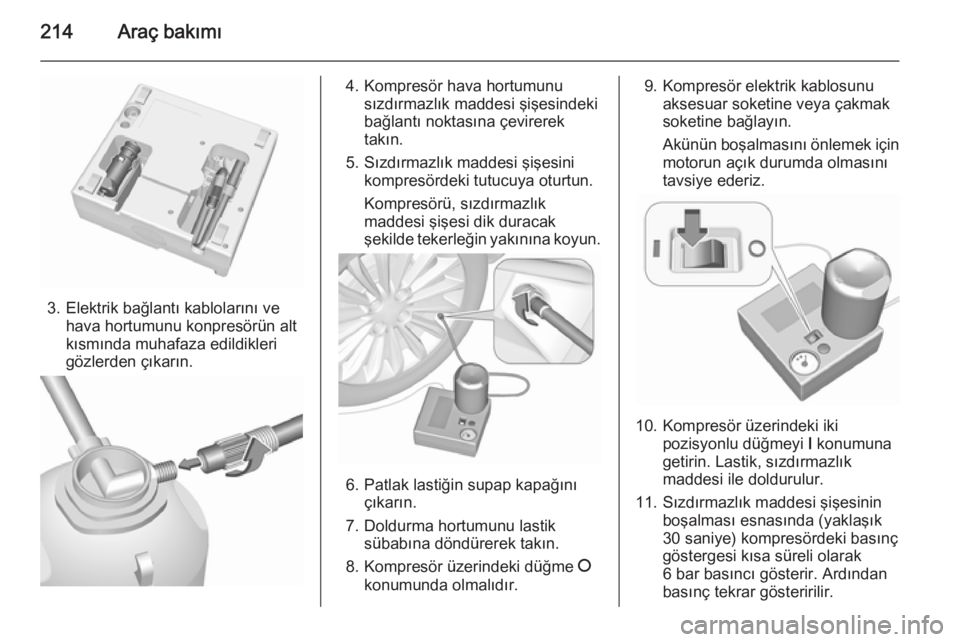 214 Araç bakımı

3. Elektrik bağlantı kablolarını ve hava hortumunu konpresörün alt kısmında muhafaza edildikleri gözlerden çıkarın.

4. Kompresör hava hortumunu sızdırmazlık maddesi şişesindeki bağlantı noktasına çevirerek takın.

5. Sızdırmazlık maddesi şişesini kompresördeki tutucuya oturtun.

Kompresörü, sızdırmazlık maddesi şişesi dik duracak şekilde tekerleğin yakınına koyun.

6. Patlak lastiğin supap kapağını çıkarın.

7. Doldurma hortumunu lastik sübabına döndürerek takın.

8. Kompresör üzerindeki düğme O konumunda olmalıdır.

9. Kompresör elektrik kablosunu aksesuar soketine veya çakmak soketine bağlayın.

Akünün boşalmasını önlemek için motorun açık durumda olmasını tavsiye ederiz.

10. Kompresör üzerindeki iki pozisyonlu düğmeyi I konumuna getirin. Lastik, sızdırmazlık maddesi ile doldurulur.

11. Sızdırmazlık maddesi şişesinin boşalması esnasında (yaklaşık 30 saniye) kompresördeki basınç göstergesi kısa süreli olarak 6 bar basıncı gösterir. Ardından basınç tekrar gösteririlir.

carmanualsonline.info