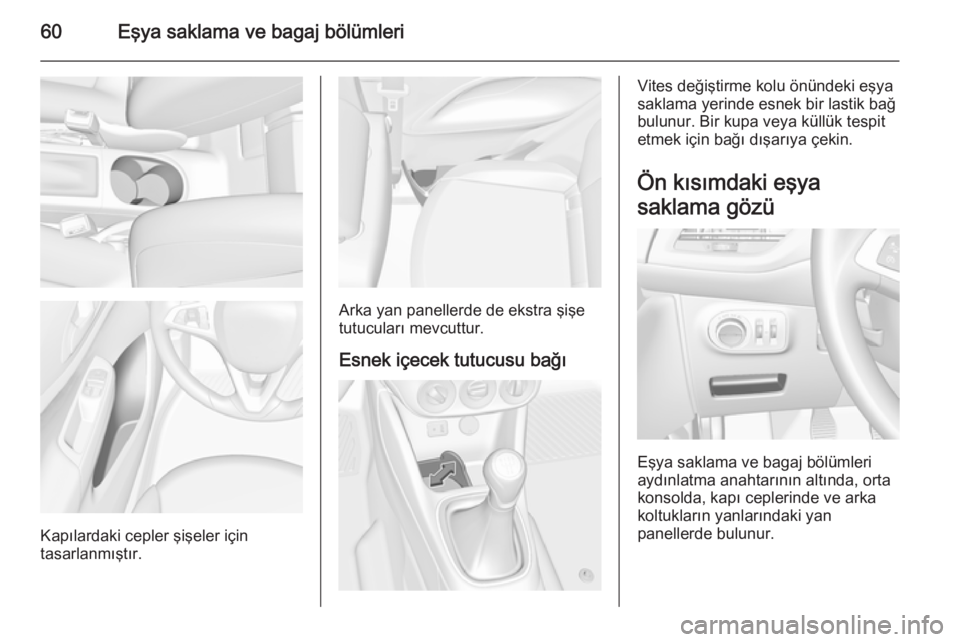 60 Eşya saklama ve bagaj bölümleri

Kapılardaki cepler şişeler için tasarlanmıştır.

Arka yan panellerde de ekstra şişe tutucuları mevcuttur.

Esnek içecek tutucusu bağı

Vites değiştirme kolu önündeki eşya saklama yerinde esnek bir lastik bağ bulunur. Bir kupa veya küllük tespit etmek için bağı dışarıya çekin.

Ön kısımdaki eşya saklama gözü

Eşya saklama ve bagaj bölümleri aydınlatma anahtarının altında, orta konsolda, kapı ceplerinde ve arka koltukların yanlarındaki yan panellerde bulunur.

carmanualsonline.info