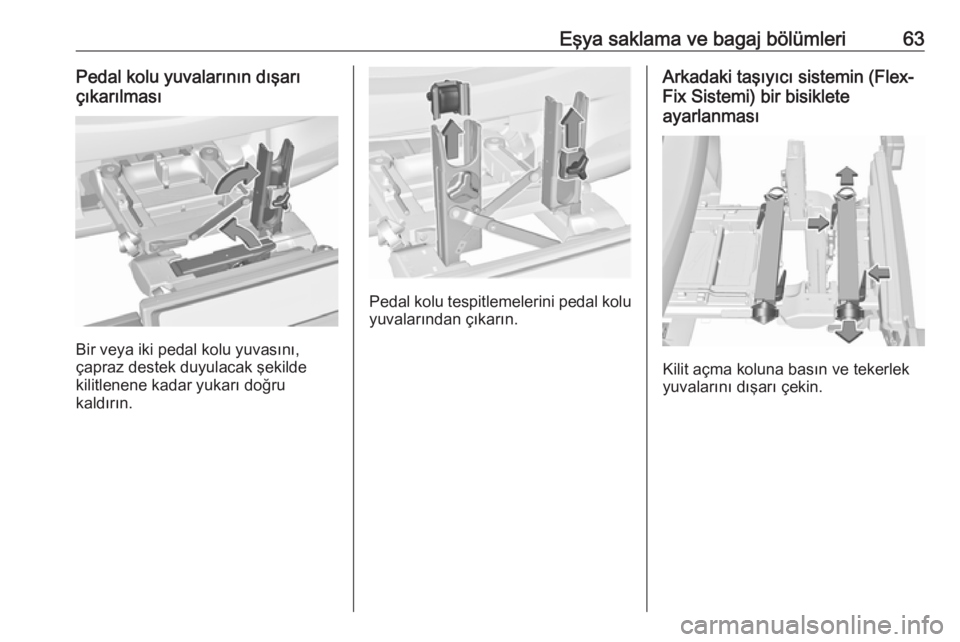 Eşya saklama ve bagaj bölümleri 63

Pedal kolu yuvalarının dışarı çıkarılması

Bir veya iki pedal kolu yuvasını, çapraz destek duyulacak şekilde kilitlenene kadar yukarı doğru kaldırın.

Pedal kolu tespitlemelerini pedal kolu yuvalarından çıkarın.

Arkadaki taşıyıcı sistemin (Flex-Fix Sistemi) bir bisiklete ayarlanması

Kilit açma koluna basın ve tekerlek yuvalarını dışarı çekin.

carmanualsonline.info