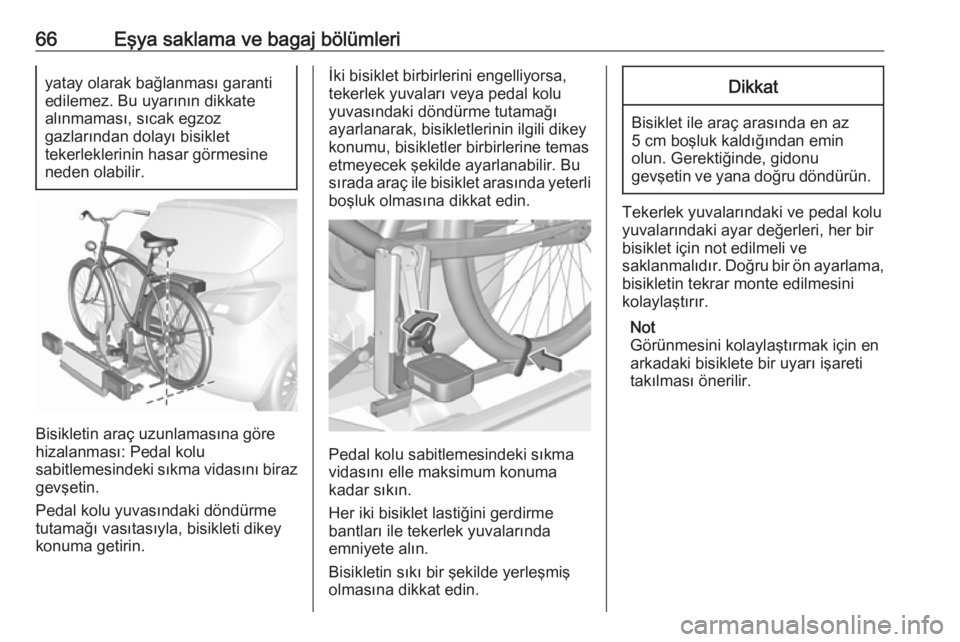 66 Eşya saklama ve bagaj bölümleri

yatay olarak bağlanması garanti edilemez. Bu uyarının dikkate alınmaması, sıcak egzoz gazlarından dolayı bisiklet tekerleklerinin hasar görmesine neden olabilir.

Bisikletin araç uzunlamasına göre hizalanması: Pedal kolu sabitlemesindeki sıkma vidasını biraz gevşetin.

Pedal kolu yuvasındaki döndürme tutamağı vasıtasıyla, bisikleti dikey konuma getirin.

İki bisiklet birbirlerini engelliyorsa, tekerlek yuvaları veya pedal kolu yuvasındaki döndürme tutamağı ayarlanarak, bisikletlerinin ilgili dikey konumu, bisikletler birbirlerine temas etmeyecek şekilde ayarlanabilir. Bu sırada araç ile bisiklet arasında yeterli boşluk olmasına dikkat edin.

Pedal kolu sabitlemesindeki sıkma vidasını elle maksimum konuma kadar sıkın.

Her iki bisiklet lastiğini gerdirme bantları ile tekerlek yuvalarında emniyete alın.

Bisikletin sıkı bir şekilde yerleşmiş olmasına dikkat edin.

Dikkat

Bisiklet ile araç arasında en az 5 cm boşluk kaldığından emin olun. Gerektiğinde, gidonu gevşetin ve yana doğru döndürün.

Tekerlek yuvalarındaki ve pedal kolu yuvalarındaki ayar değerleri, her bir bisiklet için not edilmeli ve saklanmalıdır. Doğru bir ön ayarlama, bisikletin tekrar monte edilmesini kolaylaştırır.

Not
Görünmesini kolaylaştırmak için en arkadaki bisiklete bir uyarı işareti takılması önerilir.

carmanualsonline.info