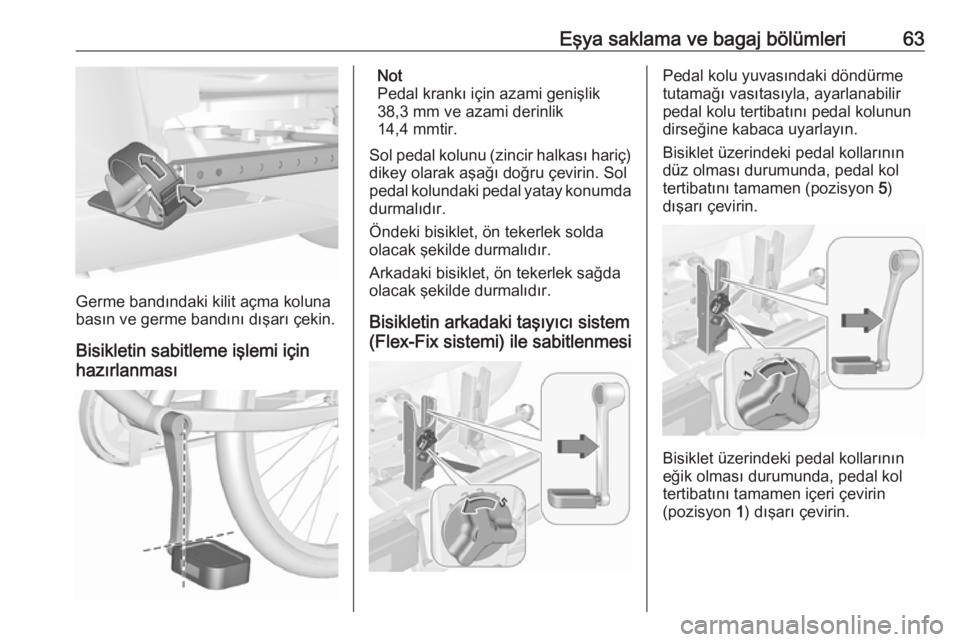 Eşya saklama ve bagaj bölümleri 63

Germe bandındaki kilit açma koluna basın ve germe bandını dışarı çekin.

Bisikletin sabitleme işlemi için hazırlanması

Not
Pedal krankı için azami genişlik 38,3 mm ve azami derinlik 14,4 mmtir.

Sol pedal kolunu (zincir halkası hariç) dikey olarak aşağı doğru çevirin. Sol pedal kolundaki pedal yatay konumda durmalıdır.

Öndeki bisiklet, ön tekerlek solda olacak şekilde durmalıdır.

Arkadaki bisiklet, ön tekerlek sağda olacak şekilde durmalıdır.

Bisikletin arkadaki taşıyıcı sistem (Flex-Fix sistemi) ile sabitlenmesi

5

Pedal kolu yuvasındaki döndürme tutamağı vasıtasıyla, ayarlanabilir pedal kolu tertibatını pedal kolunun dirseğine kabaca uyarlayın.

Bisiklet üzerindeki pedal kollarının düz olması durumunda, pedal kol tertibatını tamamen (pozisyon 5) dışarı çevirin.

1

Bisiklet üzerindeki pedal kollarının eğik olması durumunda, pedal kol tertibatını tamamen içeri çevirin (pozisyon 1) dışarı çevirin.

carmanualsonline.info