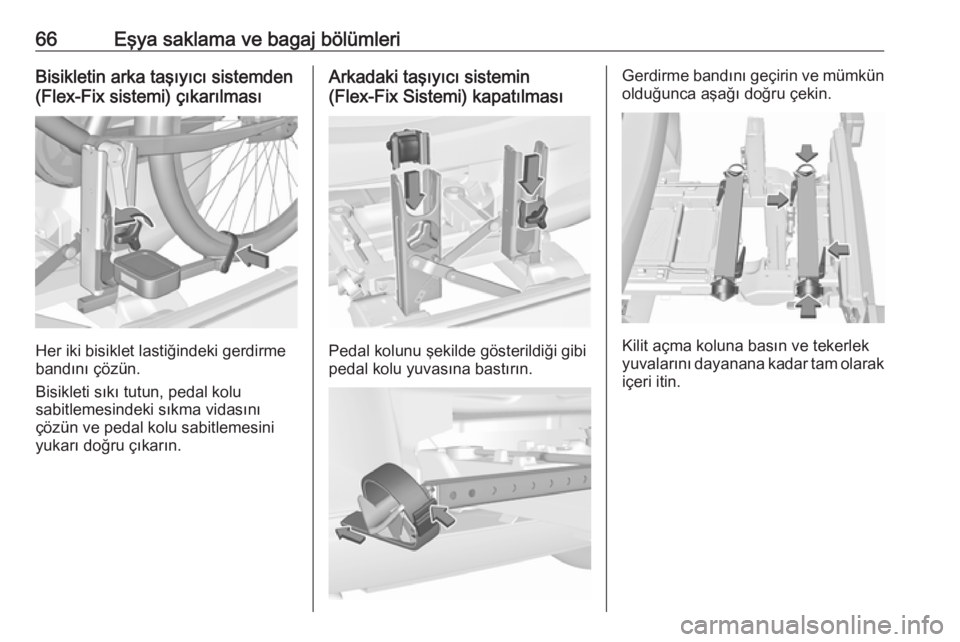 66 Eşya saklama ve bagaj bölümleri

Bisikletin arka taşıyıcı sistemden (Flex-Fix sistemi) çıkarılması

Her iki bisiklet lastiğindeki gerdirme bandını çözün.

Bisikleti sıkı tutun, pedal kolu sabitlemesindeki sıkma vidasını çözün ve pedal kolu sabitlemesini yukarı doğru çıkarın.

Arkadaki taşıyıcı sistemin (Flex-Fix Sistemi) kapatılması

Pedal kolunu şekilde gösterildiği gibi pedal kolu yuvasına bastırın.

Gerdirme bandını geçirin ve mümkün olduğunca aşağı doğru çekin.

Kilit açma koluna basın ve tekerlek yuvalarını dayanana kadar tam olarak içeri itin.

carmanualsonline.info