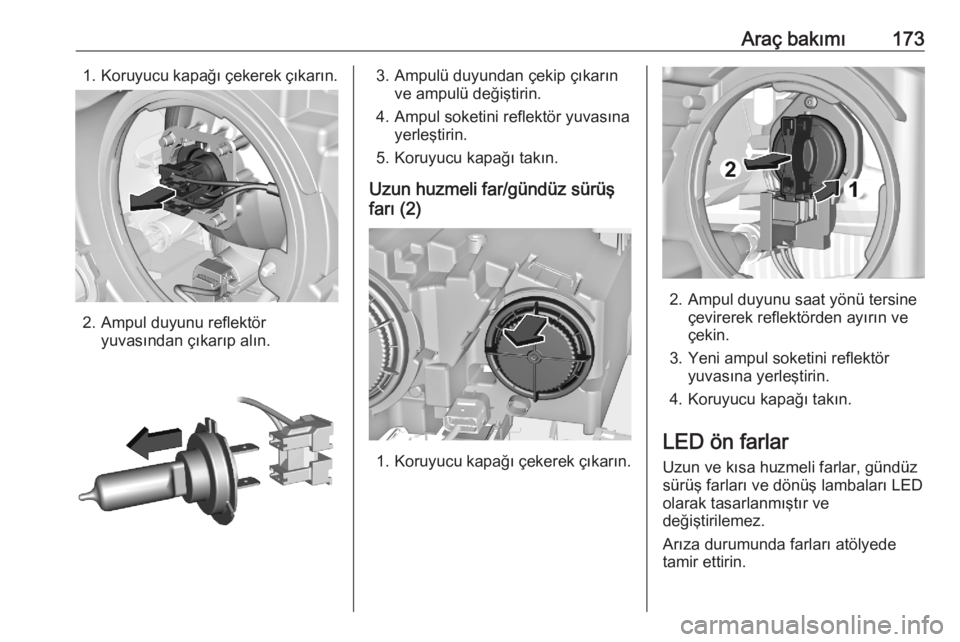 Araç bakımı 173

1. Koruyucu kapağı çekerek çıkarın.

2. Ampul duyunu reflektör yuvasından çıkarıp alın.

3. Ampulü duyundan çekip çıkarın ve ampulü değiştirin.

4. Ampul soketini reflektör yuvasına yerleştirin.

5. Koruyucu kapağı takın.

Uzun huzmeli far/gündüz sürüş farı (2)

1. Koruyucu kapağı çekerek çıkarın.

2

1

2. Ampul duyunu saat yönü tersine çevirerek reflektörden ayırın ve çekin.

3. Yeni ampul soketini reflektör yuvasına yerleştirin.

4. Koruyucu kapağı takın.

LED ön farlar

Uzun ve kısa huzmeli farlar, gündüz sürüş farları ve dönüş lambaları LED olarak tasarlanmıştır ve değiştirilemez.

Arıza durumunda farları atölyede tamir ettirin.

carmanualsonline.info