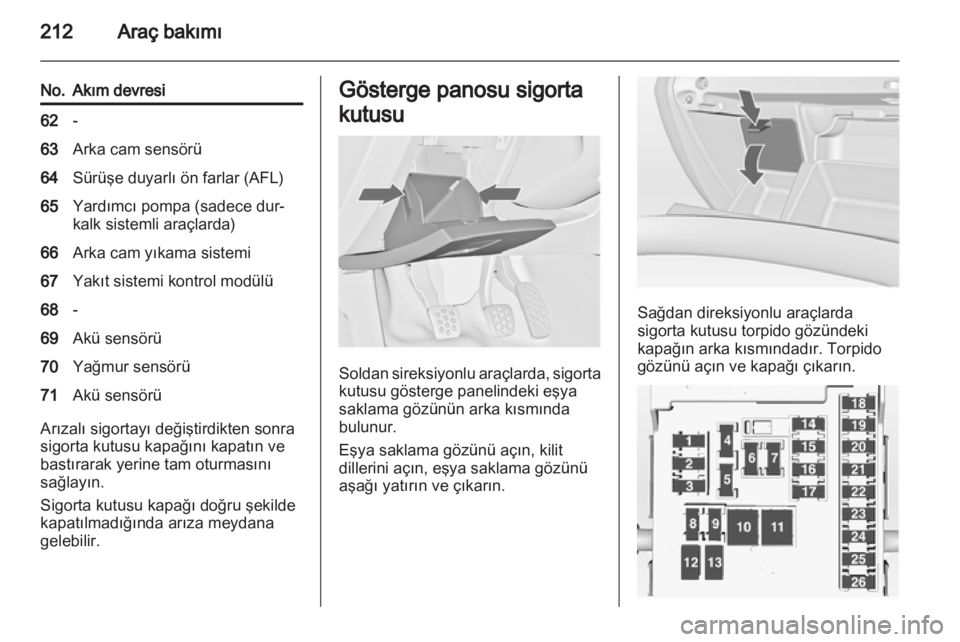 212 Araç bakımı

| No. | Akım devresi |
|---|---|
| 62 | - |
| 63 | Arka cam sensörü |
| 64 | Sürüşe duyarlı ön farlar (AFL) |
| 65 | Yardımcı pompa (sadece dur-kalk sistemli araçlarda) |
| 66 | Arka cam yıkama sistemi |
| 67 | Yakıt sistemi kontrol modülü |
| 68 | - |
| 69 | Akü sensörü |
| 70 | Yağmur sensörü |
| 71 | Akü sensörü |

Arızalı sigortayı değiştirdikten sonra sigorta kutusu kapağını kapatın ve bastırarak yerine tam oturmasını sağlayın.

Sigorta kutusu kapağı doğru şekilde kapatılmadığında arıza meydana gelebilir.

Gösterge panosu sigorta kutusu

Soldan sireksiyonlu araçlarda, sigorta kutusu gösterge panelindeki eşya saklama gözünün arka kısmında bulunur.

Eşya saklama gözünü açın, kilit dillerini açın, eşya saklama gözünü aşağı yatırın ve çıkarın.

Sağdan direksiyonlu araçlarda sigorta kutusu torpido gözündeki kapağın arka kısmındadır. Torpido gözünü açın ve kapağı çıkarın.

1 2 3 4 5 6 7 8 9 10 11 12 13 14 15 16 17 18 19 20 21 22 23 24 25 26

carmanualsonline.info