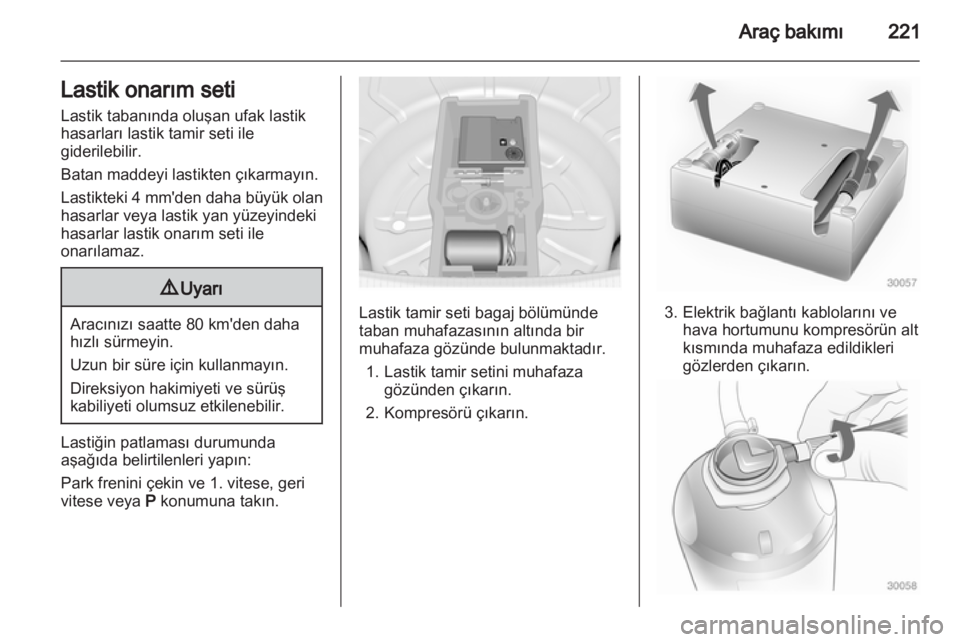 Araç bakımı 221

Lastik onarım seti

Lastik tabanında oluşan ufak lastik hasarları lastik tamir seti ile giderilebilir.

Batan maddeyi lastikten çıkarmayın.

Lastikteki 4 mm'den daha büyük olan hasarlar veya lastik yan yüzeyindeki hasarlar lastik onarım seti ile onarılamaz.

⚠ Uyarı

Aracınızı saatte 80 km'den daha hızlı sürmeyin.

Uzun bir süre için kullanmayın.

Direksiyon hakimiyeti ve sürüş kabiliyeti olumsuz etkilenebilir.

Lastiğin patlaması durumunda aşağıda belirtilenleri yapın:

Park frenini çekin ve 1. vitese, geri vitese veya P konumuna takın.

Lastik tamir seti bagaj bölümünde taban muhafazasının altında bir muhafaza gözünde bulunmaktadır.

1. Lastik tamir setini muhafaza gözünden çıkarın.

2. Kompresörü çıkarın.

30057

3. Elektrik bağlantı kablolarını ve hava hortumunu kompresörün alt kısmında muhafaza edildikleri gözlerden çıkarın.

30058

carmanualsonline.info