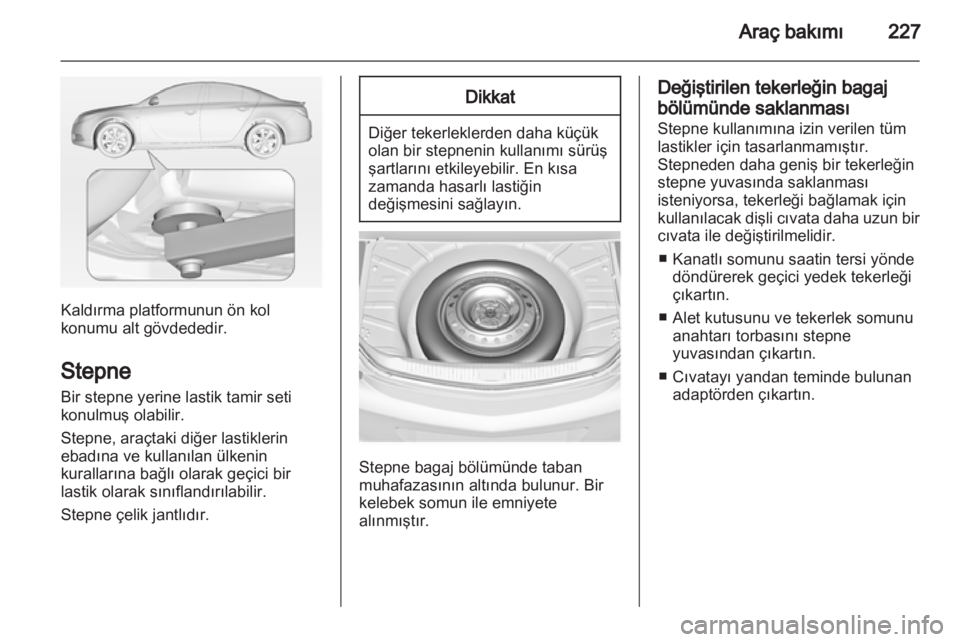 Araç bakımı 227

Kaldırma platformunun ön kol konumu alt gövdededir.

Stepne

Bir stepne yerine lastik tamir seti konulmuş olabilir.

Stepne, araçtaki diğer lastiklerin ebadına ve kullanılan ülkenin kurallarına bağlı olarak geçici bir lastik olarak sınıflandırılabilir.

Stepne çelik jantlıdır.

Dikkat

Diğer tekerleklerden daha küçük olan bir stepnenin kullanımı sürüş şartlarını etkileyebilir. En kısa zamanda hasarlı lastiğin değişmesini sağlayın.

Stepne bagaj bölümünde taban muhafazasının altında bulunur. Bir kelebek somun ile emniyete alınmıştır.

Değiştirilen tekerleğin bagaj bölümünde saklanması

Stepne kullanımına izin verilen tüm lastikler için tasarlanmamıştır. Stepneden daha geniş bir tekerleğin stepne yuvasında saklanması isteniyorsa, tekerleği bağlamak için kullanılacak dişli cıvata daha uzun bir cıvata ile değiştirilmelidir.

■ Kanatlı somunu saatin tersi yönde döndürerek geçici yedek tekerleği çıkartın.

■ Alet kutusunu ve tekerlek somunu anahtarı torbasını stepne yuvasından çıkartın.

■ Cıvatayı yandan teminde bulunan adaptörden çıkartın.

carmanualsonline.info