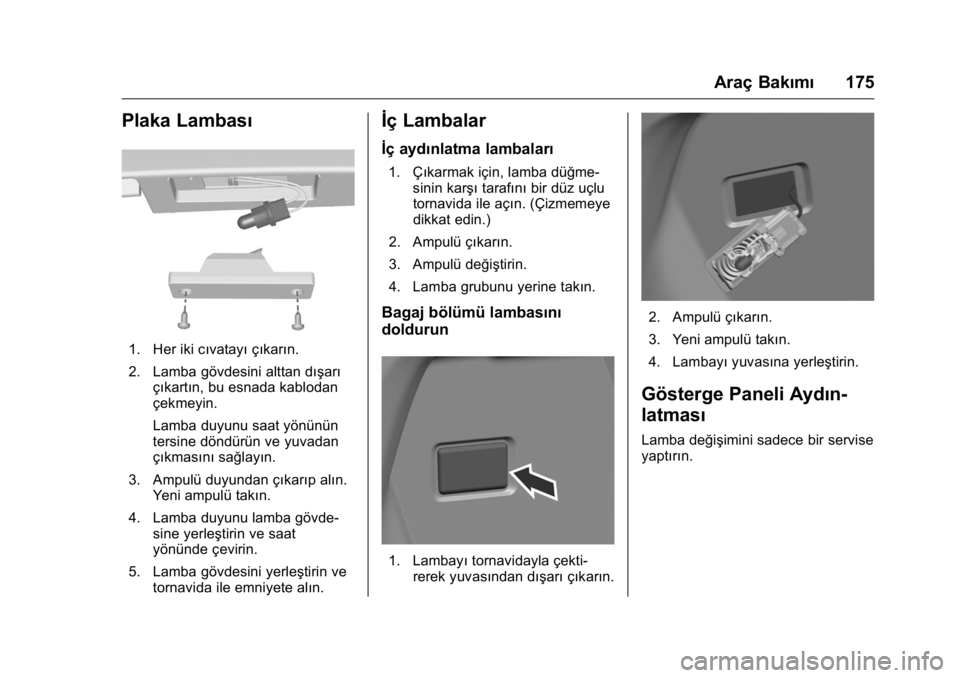 Araç Bakımı 175

Plaka Lambası

1. Her iki cıvatayı çıkarın.

2. Lamba gövdesini alttan dışarı çıkartın, bu esnada kablodan çekmeyin.

Lamba duyunu saat yönünün tersine döndürün ve yuvadan çıkmasını sağlayın.

3. Ampulü duyundan çıkarıp alın. Yeni ampulü takın.

4. Lamba duyunu lamba gövdesine yerleştirin ve saat yönünde çevirin.

5. Lamba gövdesini yerleştirin ve tornavida ile emniyete alın.

İç Lambalar

İç aydınlatma lambaları

1. Çıkarmak için, lamba düğmesinin karşı tarafını bir düz uçlu tornavida ile açın. (Çizmemeye dikkat edin.)

2. Ampulü çıkarın.

3. Ampulü değiştirin.

4. Lamba grubunu yerine takın.

Bagaj bölümü lambasını doldurun

1. Lambayı tornavidayla çektirerek yuvasından dışarı çıkarın.

2. Ampulü çıkarın.

3. Yeni ampulü takın.

4. Lambayı yuvasına yerleştirin.

Gösterge Paneli Aydınlatması

Lamba değişimini sadece bir servise yaptırın.

carmanualsonline.info