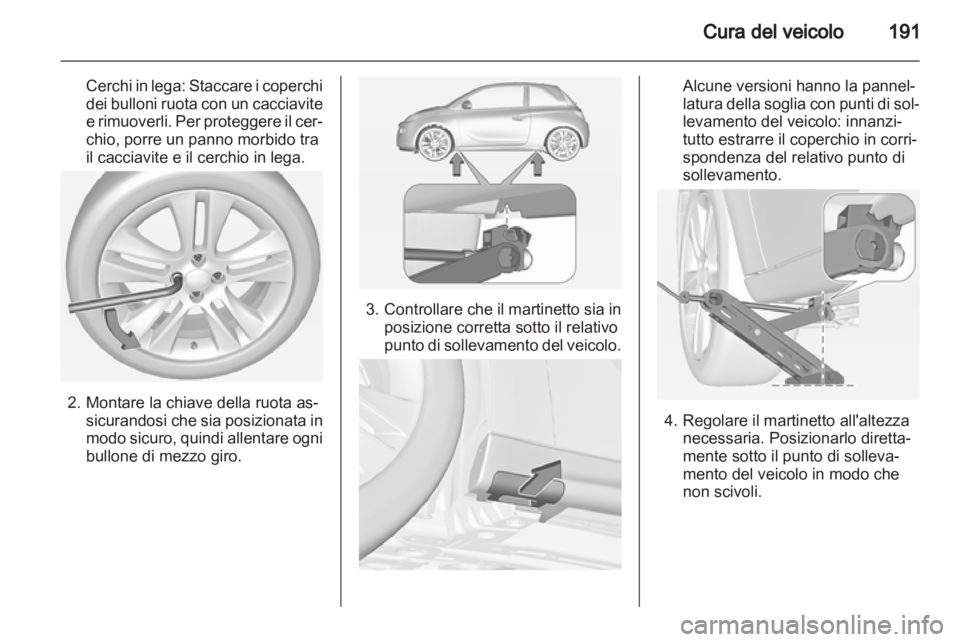 Cura del veicolo 191

Cerchi in lega: Staccare i coperchi dei bulloni ruota con un cacciavite e rimuoverli. Per proteggere il cerchio, porre un panno morbido tra il cacciavite e il cerchio in lega.

2. Montare la chiave della ruota assicurandosi che sia posizionata in modo sicuro, quindi allentare ogni bullone di mezzo giro.

3. Controllare che il martinetto sia in posizione corretta sotto il relativo punto di sollevamento del veicolo.

Alcune versioni hanno la pannellatura della soglia con punti di sollevamento del veicolo: innanzitutto estrarre il coperchio in corrispondenza del relativo punto di sollevamento.

4. Regolare il martinetto all'altezza necessaria. Posizionarlo direttamente sotto il punto di sollevamento del veicolo in modo che non scivoli.

carmanualsonline.info