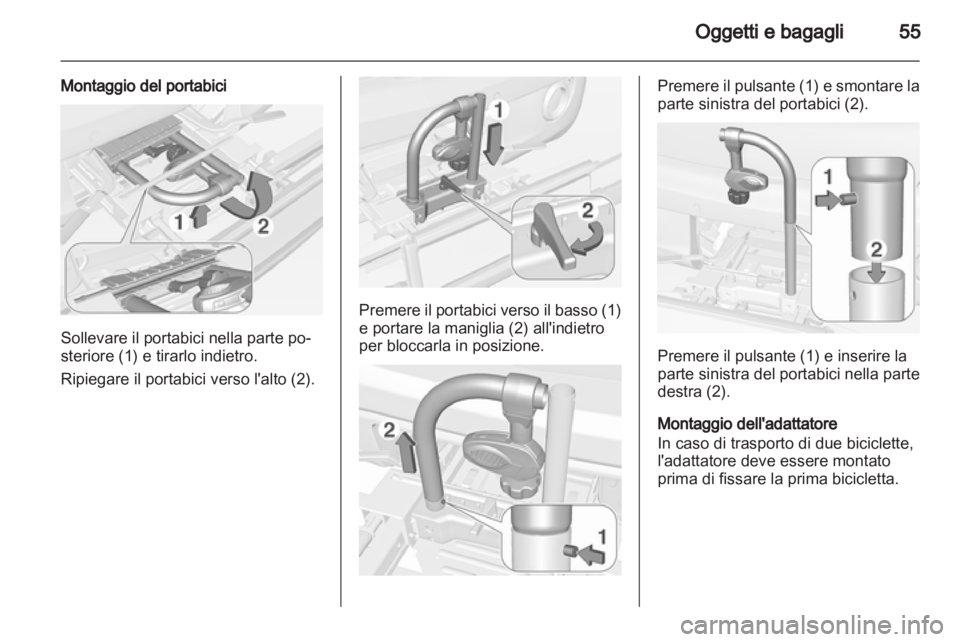 Oggetti e bagagli 55

Montaggio del portabici

1 2

Sollevare il portabici nella parte posteriore (1) e tirarlo indietro.

Ripiegare il portabici verso l'alto (2).

1 2

Premere il portabici verso il basso (1) e portare la maniglia (2) all'indietro per bloccarla in posizione.

2 1

Premere il pulsante (1) e smontare la parte sinistra del portabici (2).

1 2

Premere il pulsante (1) e inserire la parte sinistra del portabici nella parte destra (2).

Montaggio dell'adattatore
In caso di trasporto di due biciclette, l'adattatore deve essere montato prima di fissare la prima bicicletta.

carmanualsonline.info