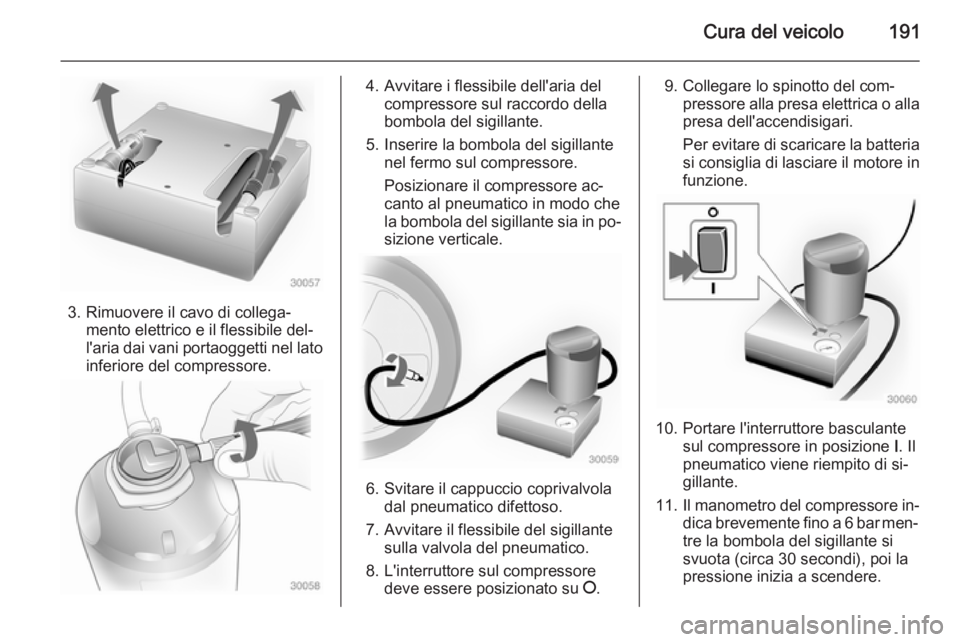 Cura del veicolo 191

30057

3. Rimuovere il cavo di collegamento elettrico e il flessibile dell'aria dai vani portaoggetti nel lato inferiore del compressore.

30058

4. Avvitare i flessibile dell'aria del compressore sul raccordo della bombola del sigillante.

5. Inserire la bombola del sigillante nel fermo sul compressore.

Posizionare il compressore accanto al pneumatico in modo che la bombola del sigillante sia in posizione verticale.

30059

6. Svitare il cappuccio coprivalvola dal pneumatico difettoso.

7. Avvitare il flessibile del sigillante sulla valvola del pneumatico.

8. L'interruttore sul compressore deve essere posizionato su O.

9. Collegare lo spinotto del compressore alla presa elettrica o alla presa dell'accendisigari.

Per evitare di scaricare la batteria si consiglia di lasciare il motore in funzione.

O

I

30060

10. Portare l'interruttore basculante sul compressore in posizione I. Il pneumatico viene riempito di sigillante.

11. Il manometro del compressore indica brevemente fino a 6 bar mentre la bombola del sigillante si svuota (circa 30 secondi), poi la pressione inizia a scendere.

carmanualsonline.info