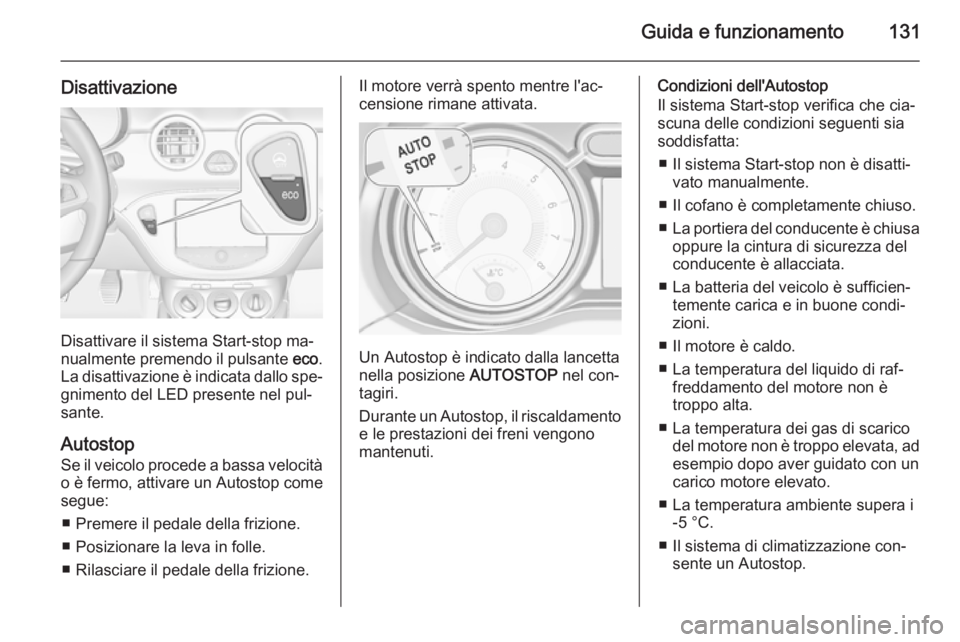 Guida e funzionamento 131

Disattivazione

eco

Disattivare il sistema Start-stop manualmente premendo il pulsante eco. La disattivazione è indicata dallo spegnimento del LED presente nel pulsante.

Autostop
Se il veicolo procede a bassa velocità o è fermo, attivare un Autostop come segue:

■ Premere il pedale della frizione.

■ Posizionare la leva in folle.

■ Rilasciare il pedale della frizione.

Il motore verrà spento mentre l'accensione rimane attivata.

AUTO STOP

Un Autostop è indicato dalla lancetta nella posizione AUTOSTOP nel contagiri.

Durante un Autostop, il riscaldamento e le prestazioni dei freni vengono mantenuti.

Condizioni dell'Autostop
Il sistema Start-stop verifica che ciascuna delle condizioni seguenti sia soddisfatta:

■ Il sistema Start-stop non è disattivato manualmente.

■ Il cofano è completamente chiuso.

■ La portiera del conducente è chiusa oppure la cintura di sicurezza del conducente è allacciata.

■ La batteria del veicolo è sufficientemente carica e in buone condizioni.

■ Il motore è caldo.

■ La temperatura del liquido di raffreddamento del motore non è troppo alta.

■ La temperatura dei gas di scarico del motore non è troppo elevata, ad esempio dopo aver guidato con un carico motore elevato.

■ La temperatura ambiente supera i -5 °C.

■ Il sistema di climatizzazione consente un Autostop.

carmanualsonline.info