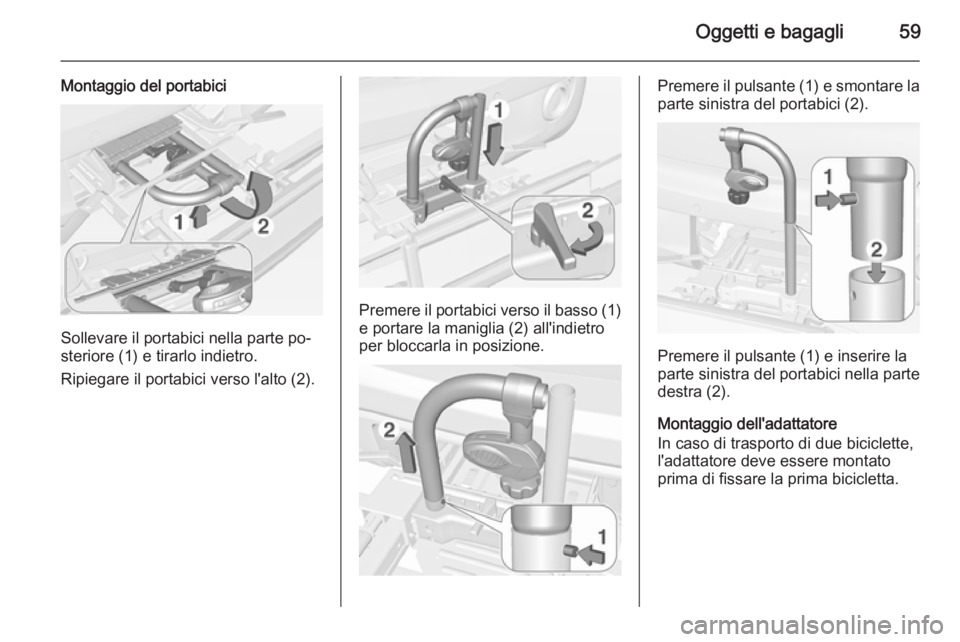 Oggetti e bagagli 59

Montaggio del portabici

1 2

Sollevare il portabici nella parte posteriore (1) e tirarlo indietro.

Ripiegare il portabici verso l'alto (2).

1 2

Premere il portabici verso il basso (1) e portare la maniglia (2) all'indietro per bloccarla in posizione.

2 1

Premere il pulsante (1) e smontare la parte sinistra del portabici (2).

1 2

Premere il pulsante (1) e inserire la parte sinistra del portabici nella parte destra (2).

Montaggio dell'adattatore
In caso di trasporto di due biciclette, l'adattatore deve essere montato prima di fissare la prima bicicletta.

carmanualsonline.info