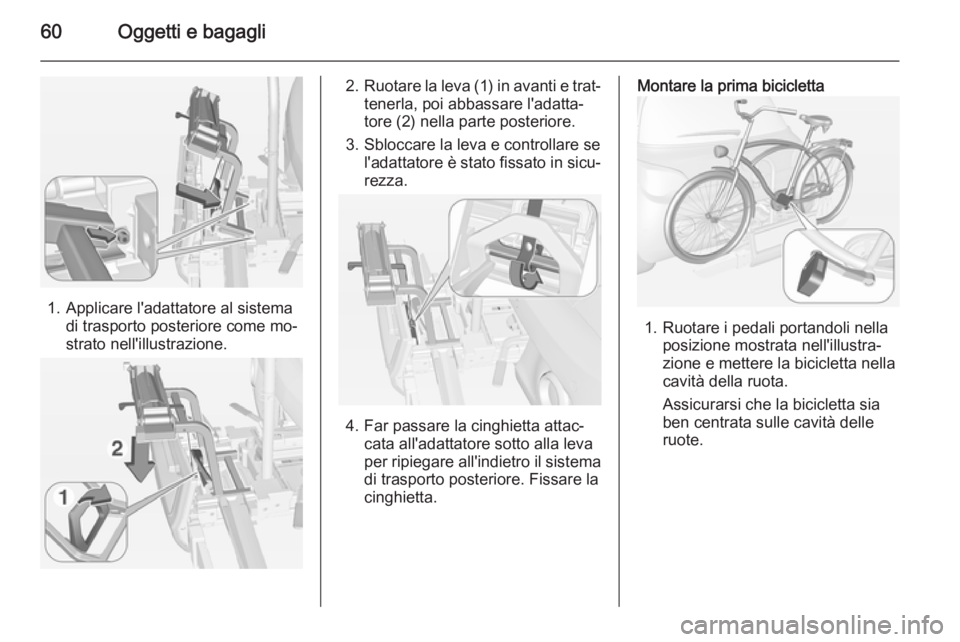 60 Oggetti e bagagli

1. Applicare l'adattatore al sistema di trasporto posteriore come mostrato nell'illustrazione.

2

1

2. Ruotare la leva (1) in avanti e trattenerla, poi abbassare l'adattatore (2) nella parte posteriore.

3. Sbloccare la leva e controllare se l'adattatore è stato fissato in sicurezza.

4. Far passare la cinghietta attaccata all'adattatore sotto alla leva per ripiegare all'indietro il sistema di trasporto posteriore. Fissare la cinghietta.

Montare la prima bicicletta

1. Ruotare i pedali portandoli nella posizione mostrata nell'illustrazione e mettere la bicicletta nella cavità della ruota.

Assicurarsi che la bicicletta sia ben centrata sulle cavità delle ruote.

carmanualsonline.info