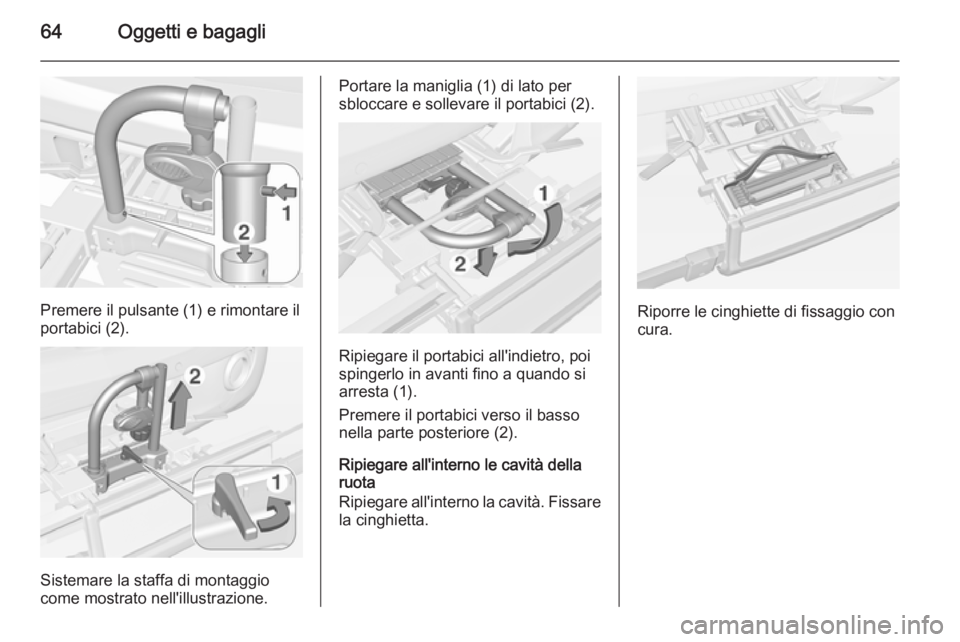 64 Oggetti e bagagli

1

2

Premere il pulsante (1) e rimontare il portabici (2).

2

1

Sistemare la staffa di montaggio come mostrato nell'illustrazione.

Portare la maniglia (1) di lato per sbloccare e sollevare il portabici (2).

1

2

Ripiegare il portabici all'indietro, poi spingerlo in avanti fino a quando si arresta (1).

Premere il portabici verso il basso nella parte posteriore (2).

Ripiegare all'interno le cavità della ruota
Ripiegare all'interno la cavità. Fissare la cinghietta.

Riporre le cinghiette di fissaggio con cura.

carmanualsonline.info