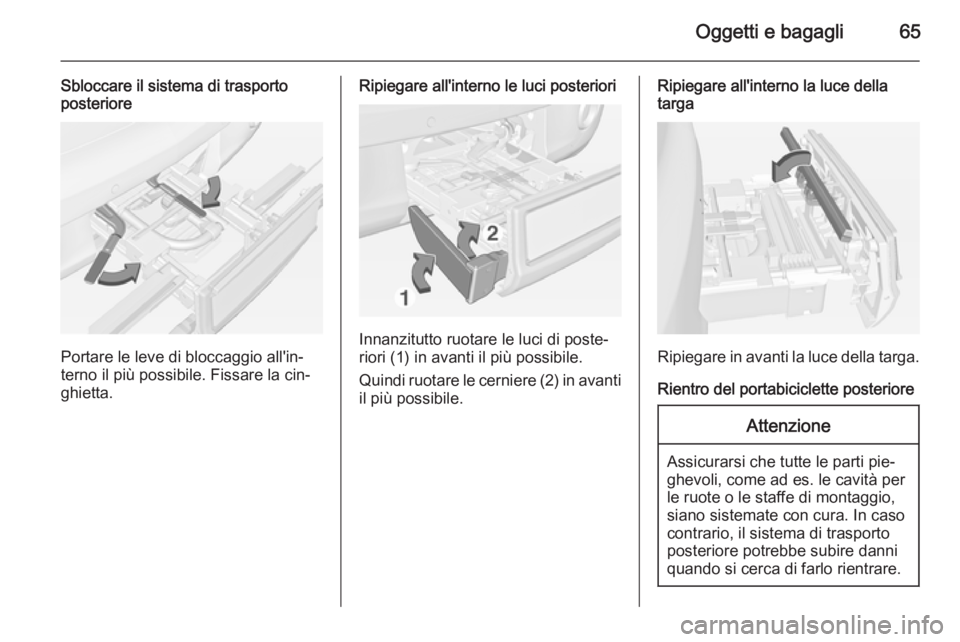 Oggetti e bagagli 65

Sbloccare il sistema di trasporto posteriore

Portare le leve di bloccaggio all'interno il più possibile. Fissare la cinghietta.

Ripiegare all'interno le luci posteriori

1

2

Innanzitutto ruotare le luci di posteriori (1) in avanti il più possibile.

Quindi ruotare le cerniere (2) in avanti il più possibile.

Ripiegare all'interno la luce della targa

Ripiegare in avanti la luce della targa.

Rientro del portabiciclette posteriore

Attenzione

Assicurarsi che tutte le parti pieghevoli, come ad es. le cavità per le ruote o le staffe di montaggio, siano sistemate con cura. In caso contrario, il sistema di trasporto posteriore potrebbe subire danni quando si cerca di farlo rientrare.

carmanualsonline.info