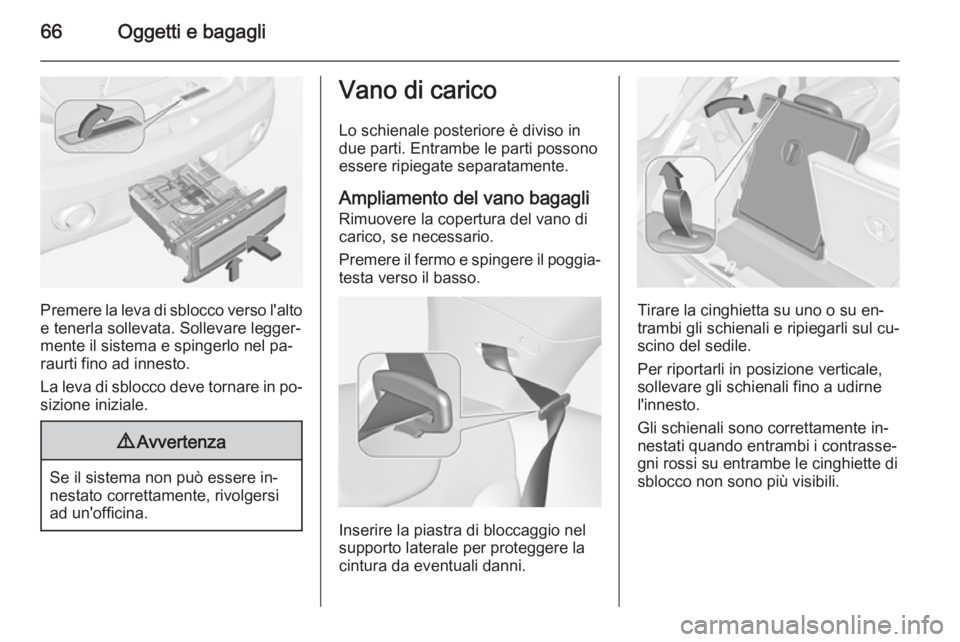 66 Oggetti e bagagli

Premere la leva di sblocco verso l'alto e tenerla sollevata. Sollevare leggermente il sistema e spingerlo nel paraurti fino ad innesto.

La leva di sblocco deve tornare in posizione iniziale.

⚠ Avvertenza

Se il sistema non può essere innestato correttamente, rivolgersi ad un'officina.

Vano di carico

Lo schienale posteriore è diviso in due parti. Entrambe le parti possono essere ripiegate separatamente.

Ampliamento del vano bagagli

Rimuovere la copertura del vano di carico, se necessario.

Premere il fermo e spingere il poggiatesta verso il basso.

Inserire la piastra di bloccaggio nel supporto laterale per proteggere la cintura da eventuali danni.

Tirare la cinghietta su uno o su entrambi gli schienali e ripiegarli sul cuscino del sedile.

Per riportarli in posizione verticale, sollevare gli schienali fino a udirne l'innesto.

Gli schienali sono correttamente innestati quando entrambi i contrassegni rossi su entrambe le cinghiette di sblocco non sono più visibili.

carmanualsonline.info