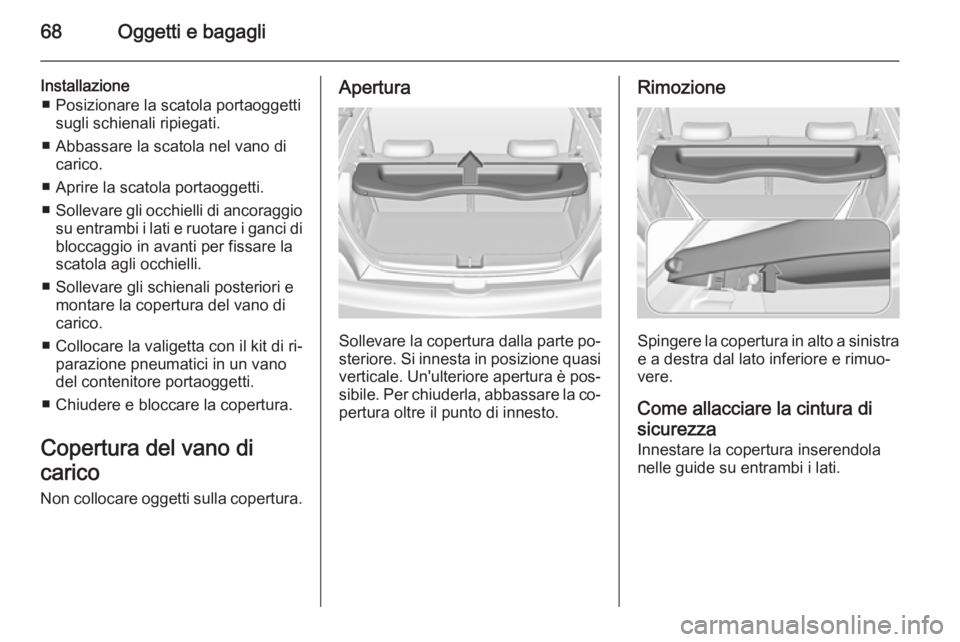 68 Oggetti e bagagli

Installazione
■ Posizionare la scatola portaoggetti sugli schienali ripiegati.
■ Abbassare la scatola nel vano di carico.
■ Aprire la scatola portaoggetti.
■ Sollevare gli occhielli di ancoraggio su entrambi i lati e ruotare i ganci di bloccaggio in avanti per fissare la scatola agli occhielli.
■ Sollevare gli schienali posteriori e montare la copertura del vano di carico.
■ Collocare la valigetta con il kit di riparazione pneumatici in un vano del contenitore portaoggetti.
■ Chiudere e bloccare la copertura.

Copertura del vano di carico
Non collocare oggetti sulla copertura.

Apertura

Sollevare la copertura dalla parte posteriore. Si innesta in posizione quasi verticale. Un'ulteriore apertura è possibile. Per chiuderla, abbassare la copertura oltre il punto di innesto.

Rimozione

Spingere la copertura in alto a sinistra e a destra dal lato inferiore e rimuovere.

Come allacciare la cintura di sicurezza
Innestare la copertura inserendola nelle guide su entrambi i lati.

carmanualsonline.info