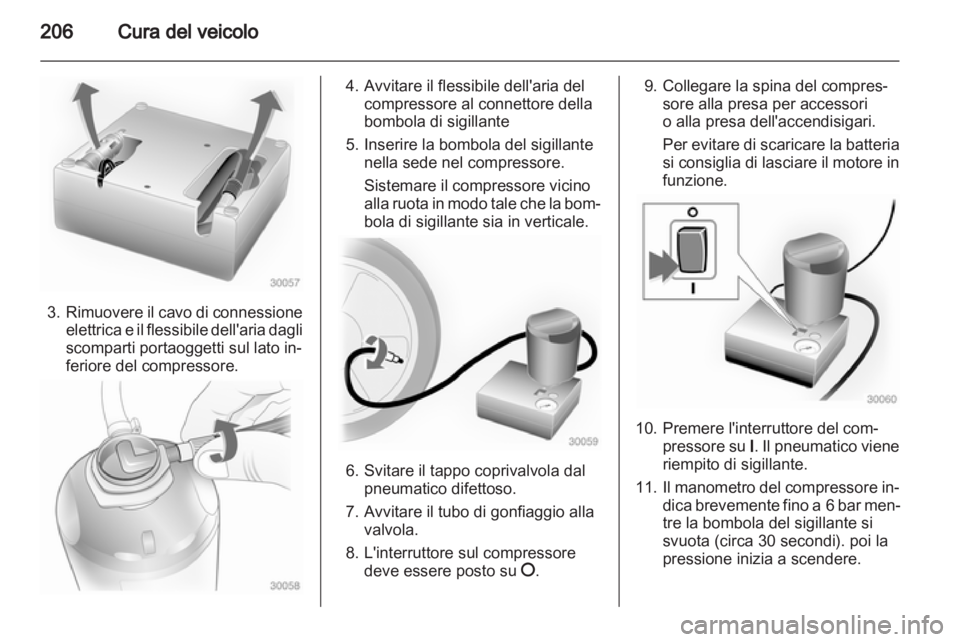 206 Cura del veicolo

30057

3. Rimuovere il cavo di connessione elettrica e il flessibile dell'aria dagli scomparti portaoggetti sul lato inferiore del compressore.

30058

4. Avvitare il flessibile dell'aria del compressore al connettore della bombola di sigillante

5. Inserire la bombola del sigillante nella sede nel compressore.

Sistemare il compressore vicino alla ruota in modo tale che la bombola di sigillante sia in verticale.

30059

6. Svitare il tappo coprivalvola dal pneumatico difettoso.

7. Avvitare il tubo di gonfiaggio alla valvola.

8. L'interruttore sul compressore deve essere posto su O.

9. Collegare la spina del compressore alla presa per accessori o alla presa dell'accendisigari.

Per evitare di scaricare la batteria si consiglia di lasciare il motore in funzione.

O

I

30060

10. Premere l'interruttore del compressore su I. Il pneumatico viene riempito di sigillante.

11. Il manometro del compressore indica brevemente fino a 6 bar mentre la bombola del sigillante si svuota (circa 30 secondi). poi la pressione inizia a scendere.

carmanualsonline.info