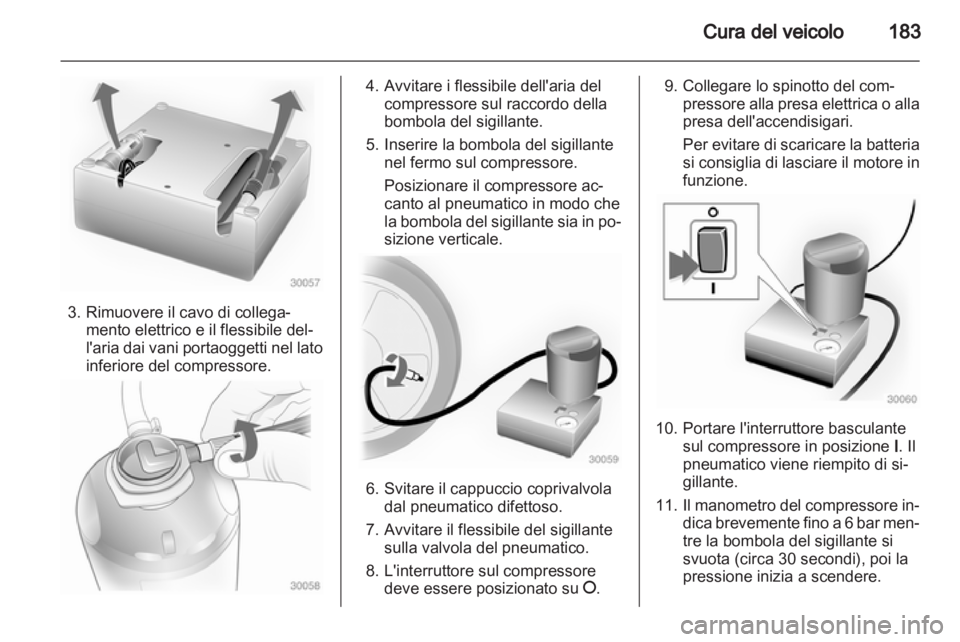 Cura del veicolo 183

30057

3. Rimuovere il cavo di collegamento elettrico e il flessibile dell'aria dai vani portaoggetti nel lato inferiore del compressore.

30058

4. Avvitare i flessibile dell'aria del compressore sul raccordo della bombola del sigillante.

5. Inserire la bombola del sigillante nel fermo sul compressore.

Posizionare il compressore accanto al pneumatico in modo che la bombola del sigillante sia in posizione verticale.

30059

6. Svitare il cappuccio coprivalvola dal pneumatico difettoso.

7. Avvitare il flessibile del sigillante sulla valvola del pneumatico.

8. L'interruttore sul compressore deve essere posizionato su O.

9. Collegare lo spinotto del compressore alla presa elettrica o alla presa dell'accendisigari.

Per evitare di scaricare la batteria si consiglia di lasciare il motore in funzione.

O

I

30060

10. Portare l'interruttore basculante sul compressore in posizione I. Il pneumatico viene riempito di sigillante.

11. Il manometro del compressore indica brevemente fino a 6 bar mentre la bombola del sigillante si svuota (circa 30 secondi), poi la pressione inizia a scendere.

carmanualsonline.info