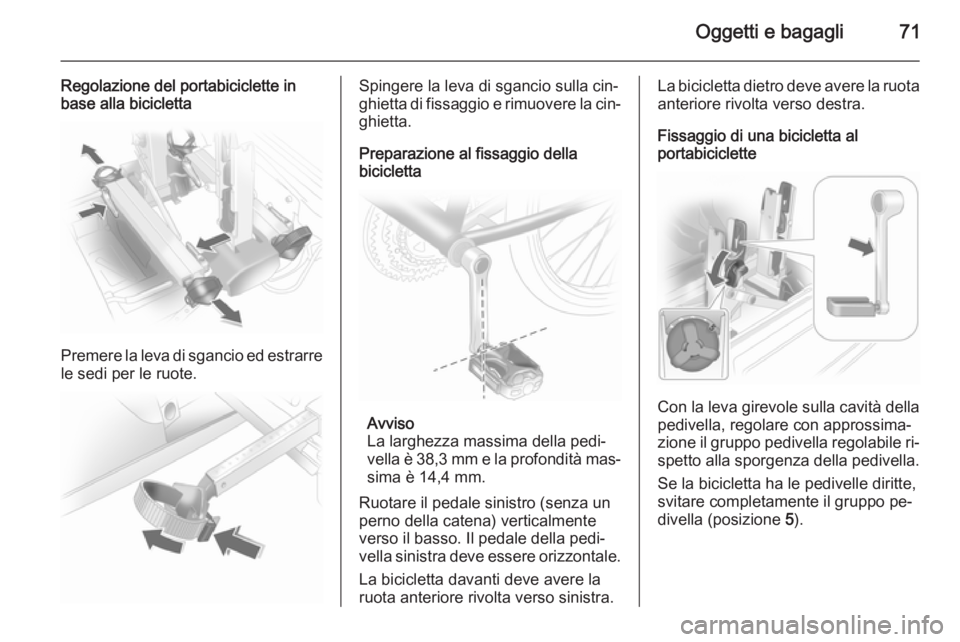 Oggetti e bagagli 71

Regolazione del portabiciclette in base alla bicicletta

Premere la leva di sgancio ed estrarre le sedi per le ruote.

Spingere la leva di sgancio sulla cinghietta di fissaggio e rimuovere la cinghietta.

Preparazione al fissaggio della bicicletta

Avviso
La larghezza massima della pedivella è 38,3 mm e la profondità massima è 14,4 mm.

Ruotare il pedale sinistro (senza un perno della catena) verticalmente verso il basso. Il pedale della pedivella sinistra deve essere orizzontale.

La bicicletta davanti deve avere la ruota anteriore rivolta verso sinistra.

La bicicletta dietro deve avere la ruota anteriore rivolta verso destra.

Fissaggio di una bicicletta al portabiciclette

Con la leva girevole sulla cavità della pedivella, regolare con approssimazione il gruppo pedivella regolabile rispetto alla sporgenza della pedivella.

Se la bicicletta ha le pedivelle diritte, svitare completamente il gruppo pedivella (posizione 5).

carmanualsonline.info