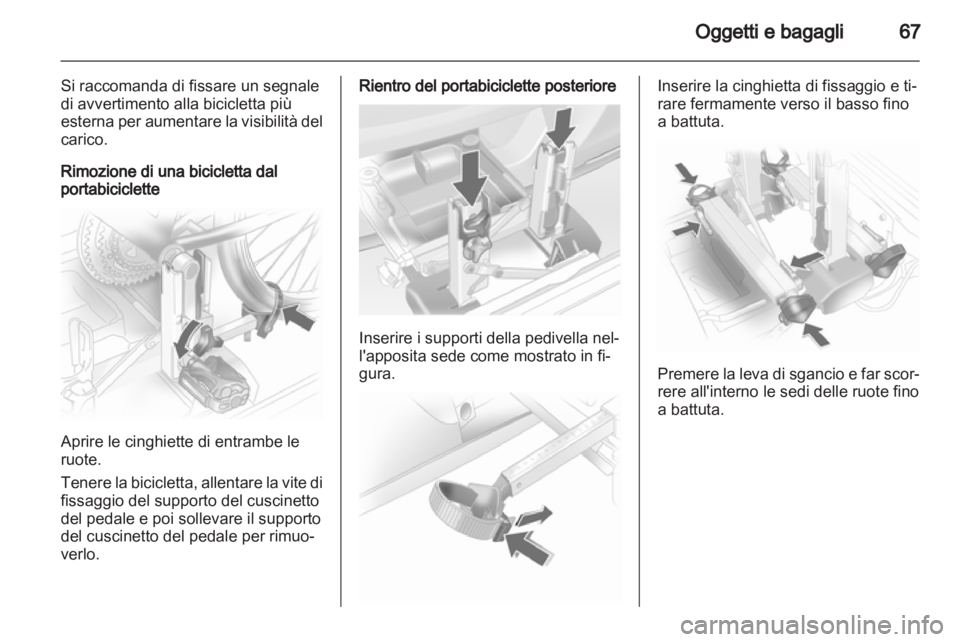 Oggetti e bagagli 67

Si raccomanda di fissare un segnale di avvertimento alla bicicletta più esterna per aumentare la visibilità del carico.

Rimozione di una bicicletta dal portabiciclette

Aprire le cinghiette di entrambe le ruote.

Tenere la bicicletta, allentare la vite di fissaggio del supporto del cuscinetto del pedale e poi sollevare il supporto del cuscinetto del pedale per rimuoverlo.

Rientro del portabiciclette posteriore

Inserire i supporti della pedivella nell'apposita sede come mostrato in figura.

Inserire la cinghietta di fissaggio e tirare fermamente verso il basso fino a battuta.

Premere la leva di sgancio e far scorrere all'interno le sedi delle ruote fino a battuta.

carmanualsonline.info